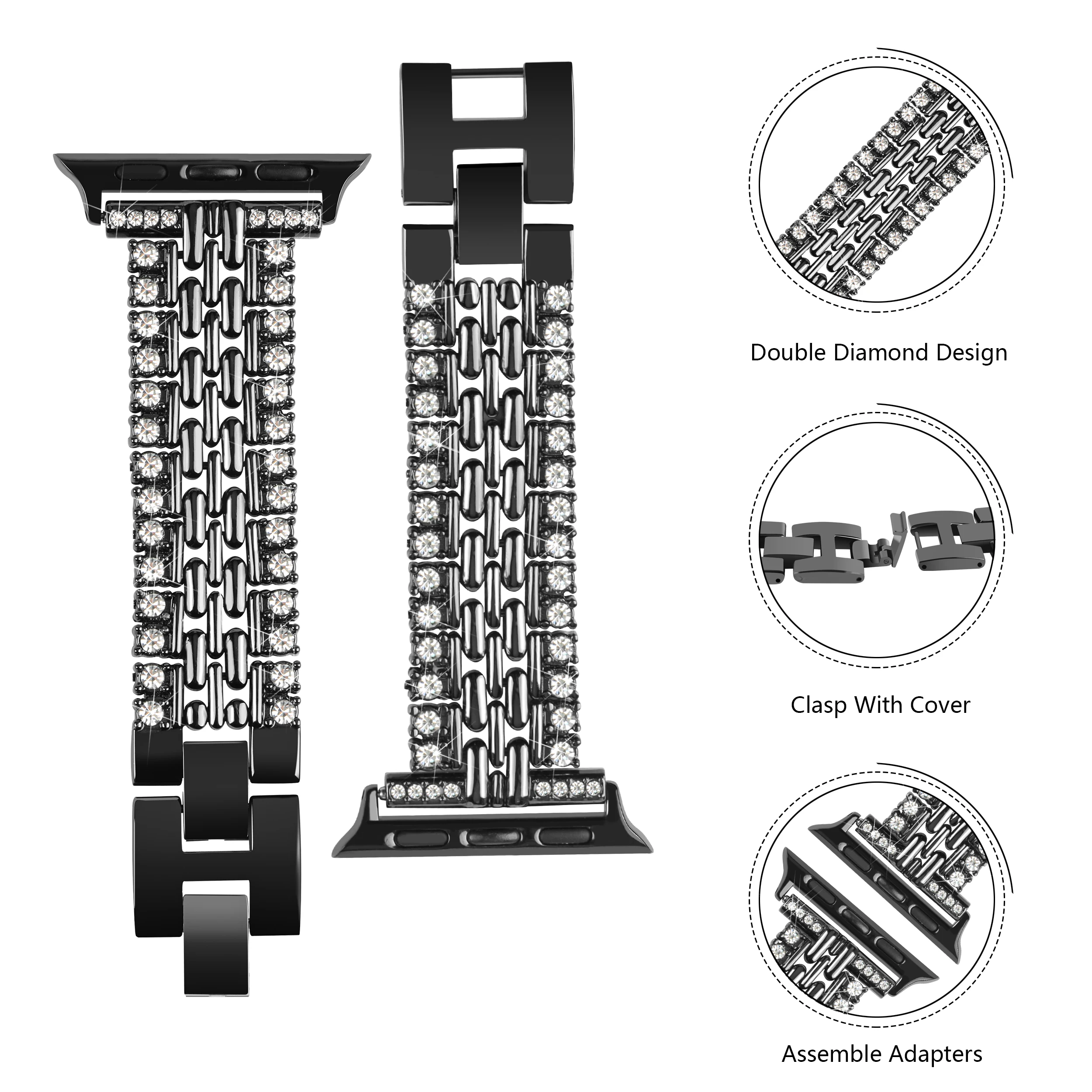 Double Diamond Design

Clasp With Cover

Assemble Adapters