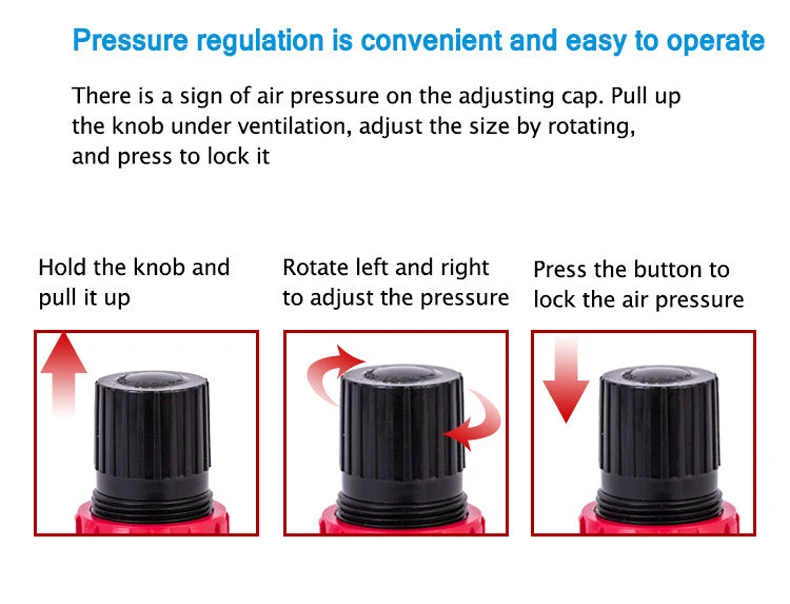 Pressure regulation is convenient and easy to operate

There is a sign of air pressure on the adjusting cap. Pull up the knob under ventilation, adjust the size by rotating, and press to lock it

Hold the knob and pull it up

Rotate left and right to adjust the pressure

Press the button to lock the air pressure