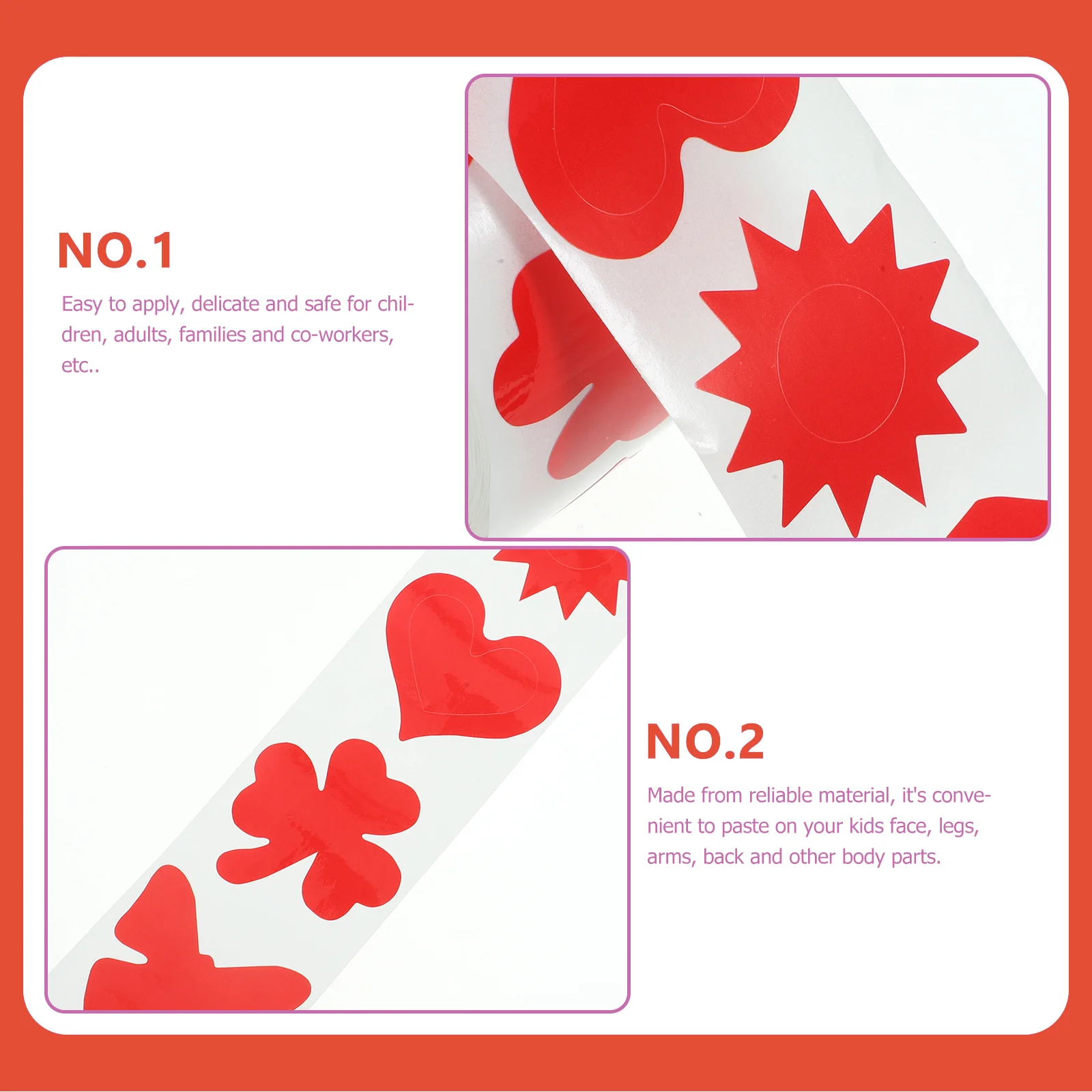 NO.1

Easy to apply, delicate and safe for children, adults, families and co-workers, etc..

NO.2

Made from reliable material, it's convenient to paste on your kids face, legs, arms, back and other body parts.