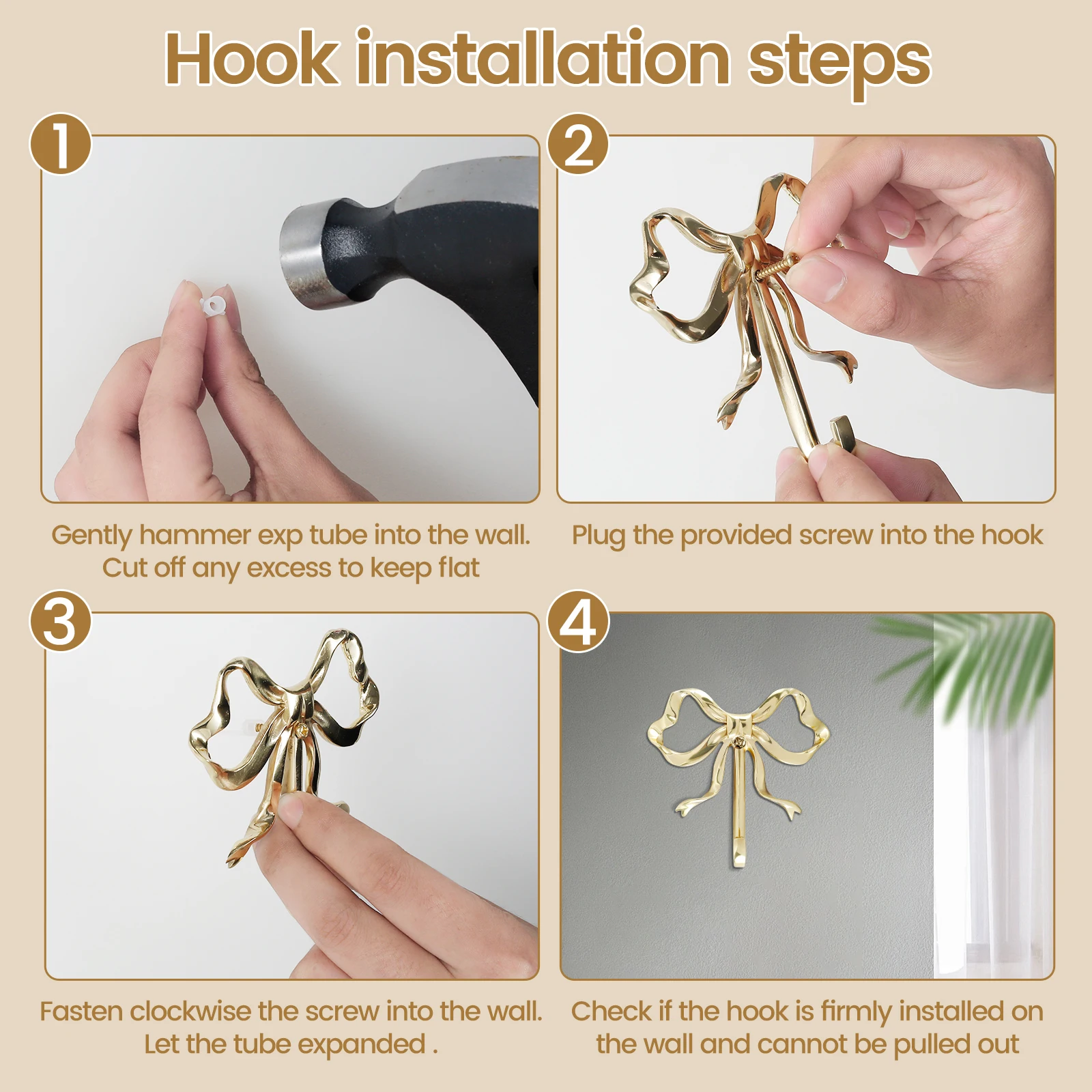 Hook installation steps

1

Gently hammer exp tube into the wall. Cut off any excess to keep flat

2

Plug the provided screw into the hook

3

Fasten clockwise the screw into the wall. Let the tube expanded .

4

Check if the hook is firmly installed on the wall and cannot be pulled out