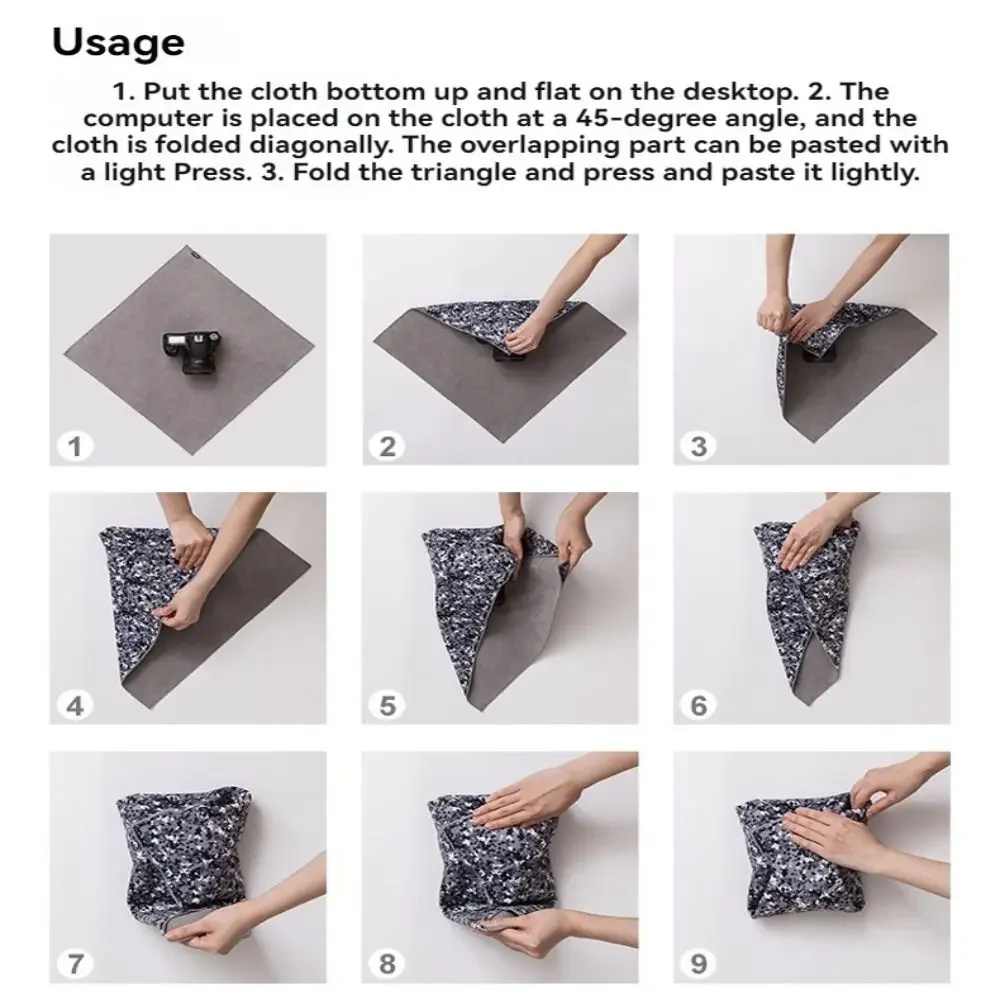 Usage

1. Put the cloth bottom up and flat on the desktop. 2. The computer is placed on the cloth at a 45-degree angle, and the cloth is folded diagonally. The overlapping part can be pasted with a light Press. 3. Fold the triangle and press and paste it lightly.

1

2

3

4

5

6

7

8

9