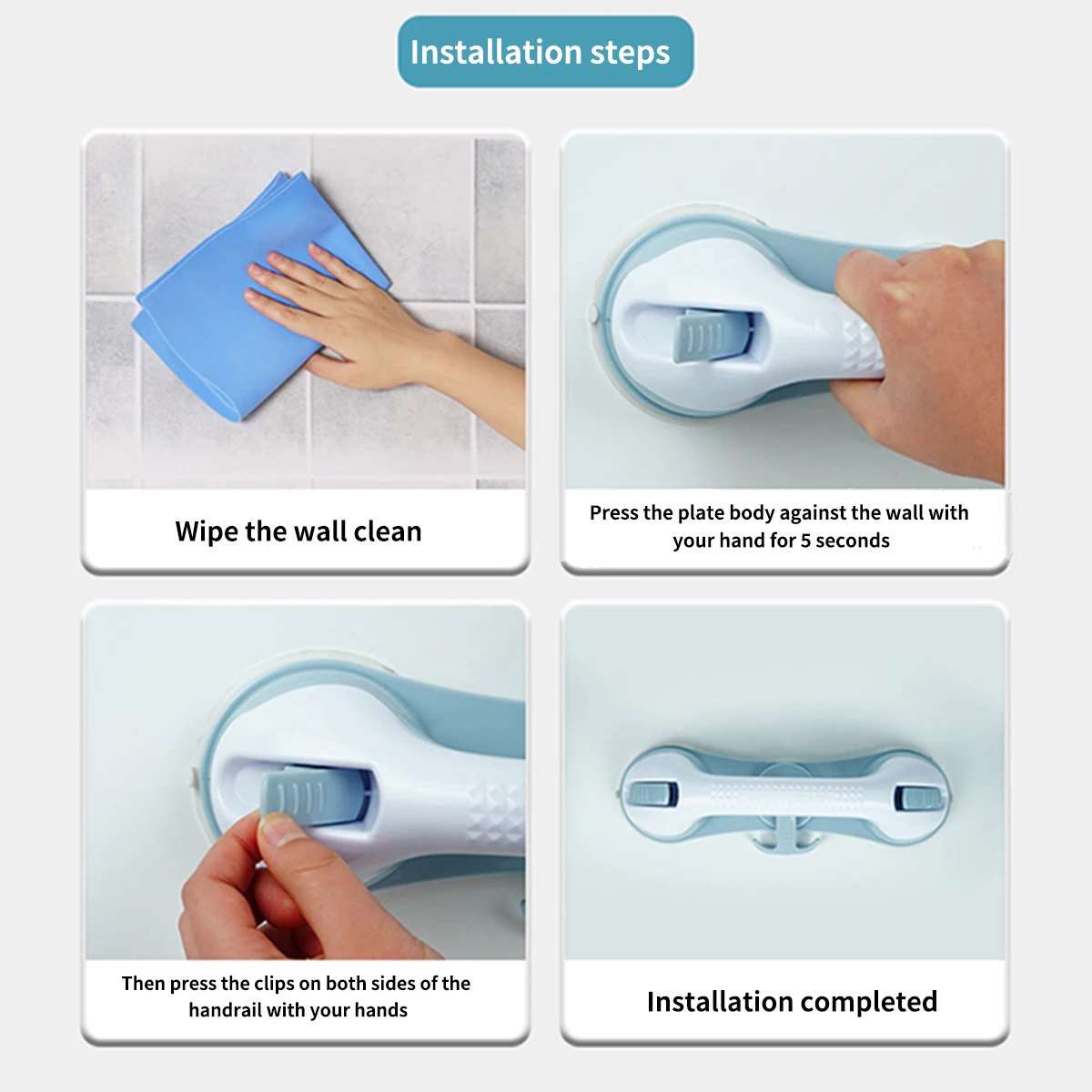 Installation steps

Wipe the wall clean

Press the plate body against the wall with your hand for 5 seconds

Then press the clips on both sides of the handrail with your hands

Installation completed