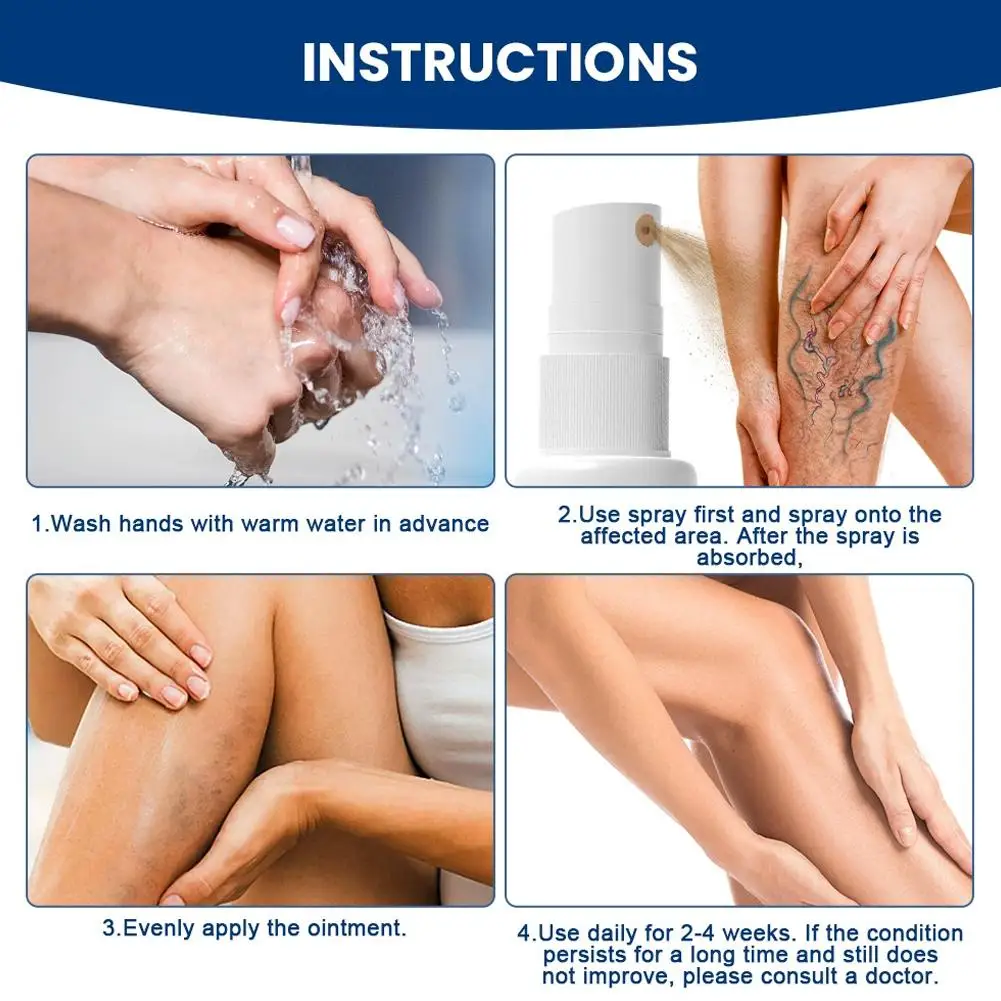 INSTRUCTIONS

1.Wash hands with warm water in advance

2.Use spray first and spray onto the affected area. After the spray is absorbed,

3.Evenly apply the ointment.

4.Use daily for 2-4 weeks. If the condition persists for a long time and still does not improve, please consult a doctor.