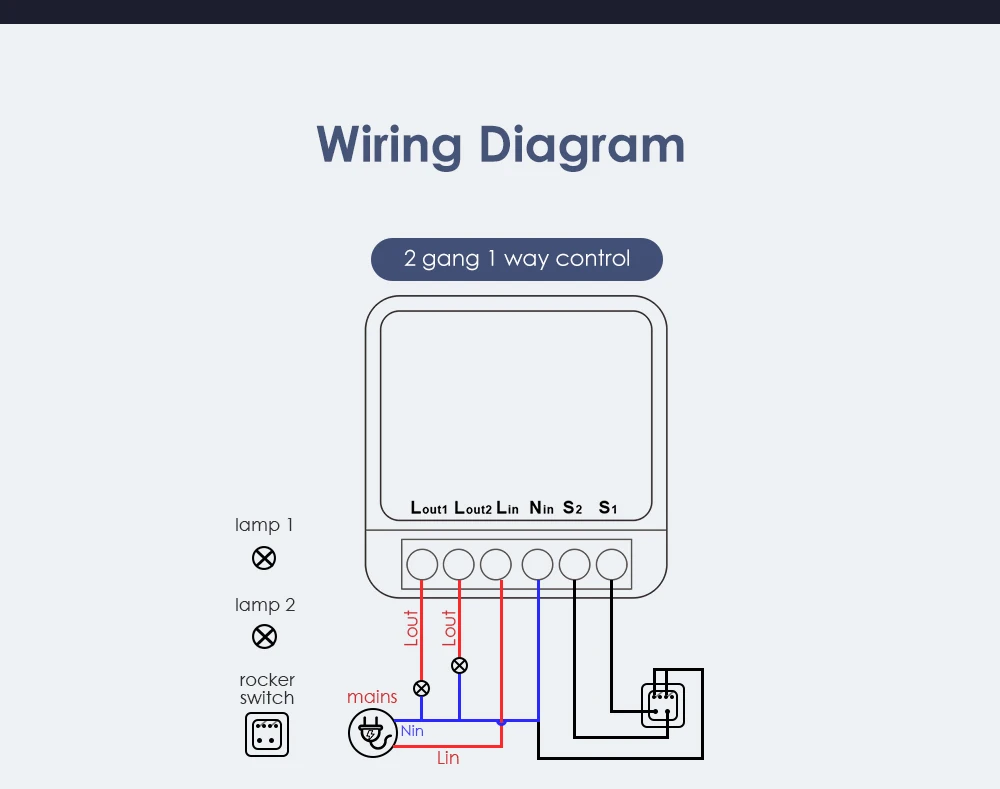 Wiring Diagram

2 gang 1 way control

Lout1 Lout2 Lin Nin S2 S1

lamp 1

lamp 2

rocker switch

Lout

Lout

mains

Nin

Lin