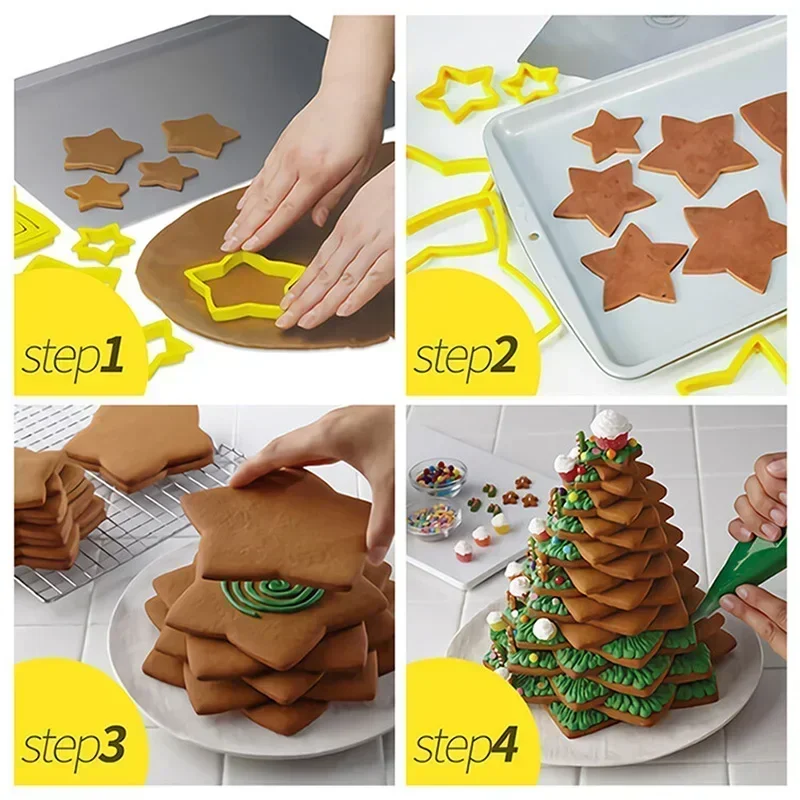 step1

step2

step3

step4