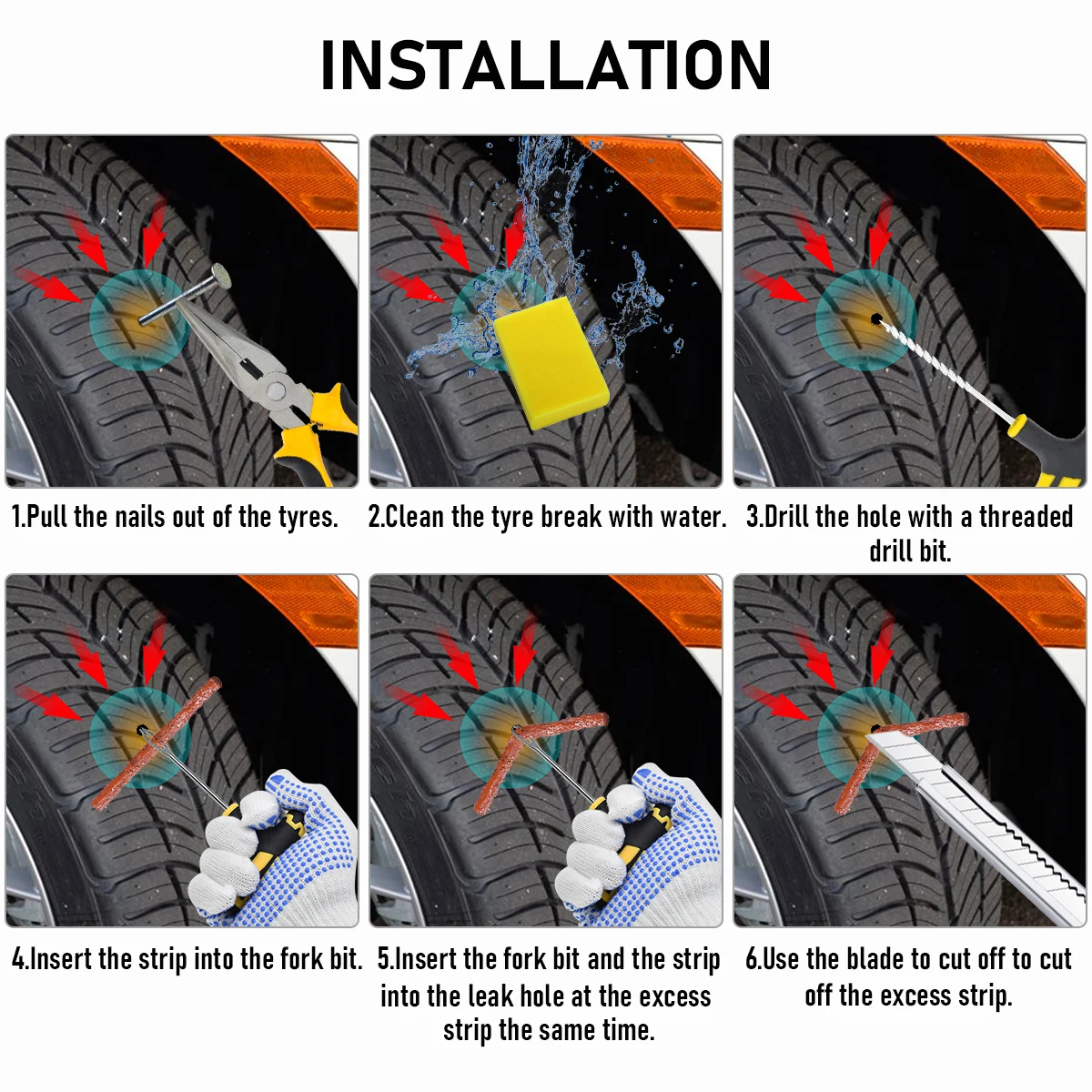 INSTALLATION

1.Pull the nails out of the tyres.

2.Clean the tyre break with water.

3.Drill the hole with a threaded drill bit.

4.Insert the strip into the fork bit.

5.Insert the fork bit and the strip into the leak hole at the excess strip the same time.

6.Use the blade to cut off to cut off the excess strip.