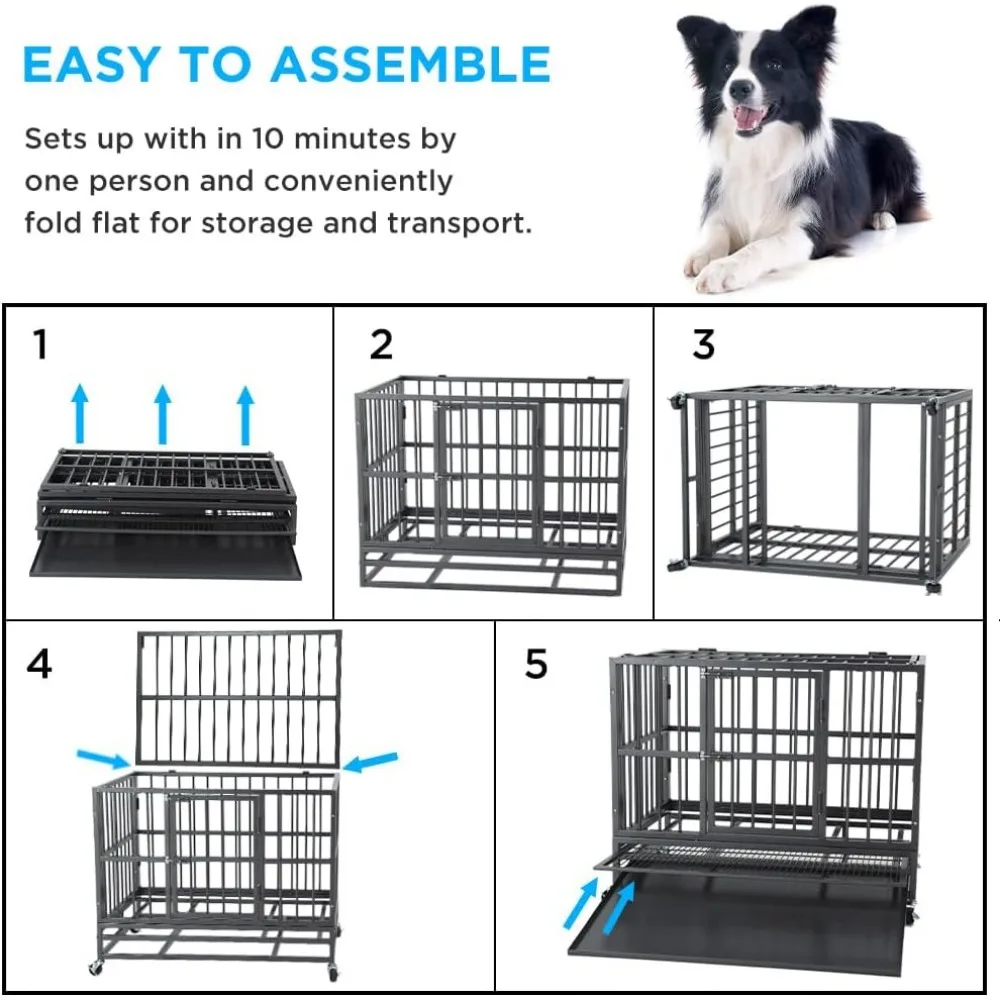 EASY TO ASSEMBLE

Sets up with in 10 minutes by one person and conveniently fold flat for storage and transport.

1

2

3

4

5