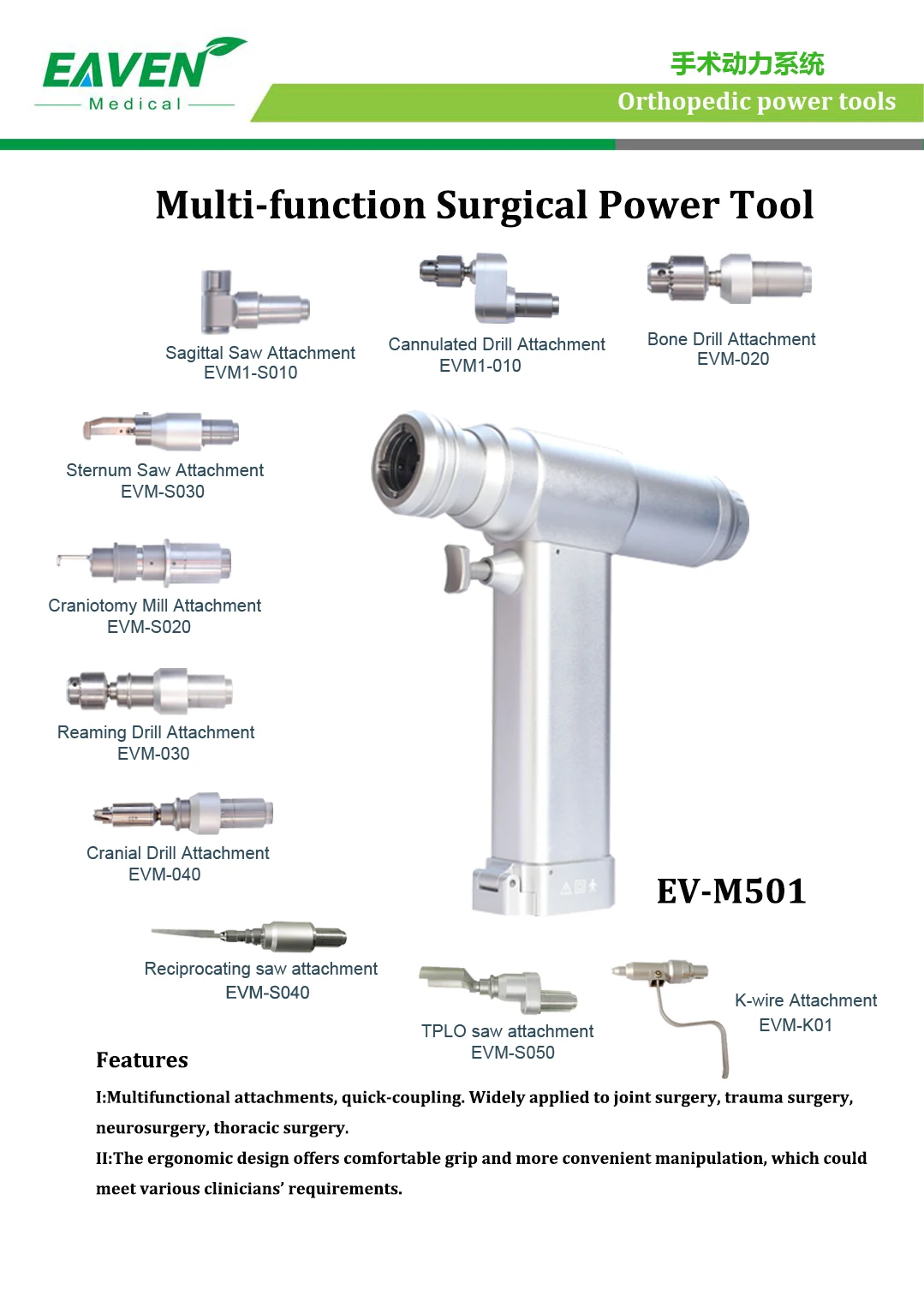 EAVEN
Medical

手术动力系统
Orthopedic power tools

Multi-function Surgical Power Tool

Sagittal Saw Attachment
EVM1-S010

Cannulated Drill Attachment
EVM1-010

Bone Drill Attachment
EVM-020

Sternum Saw Attachment
EVM-S030

Craniotomy Mill Attachment
EVM-S020

Reaming Drill Attachment
EVM-030

Cranial Drill Attachment
EVM-040

EV-M501

Reciprocating saw attachment
EVM-S040

TPLO saw attachment
EVM-S050

K-wire Attachment
EVM-K01

Features

I:Multifunctional attachments, quick-coupling. Widely applied to joint surgery, trauma surgery, neurosurgery, thoracic surgery.

II:The ergonomic design offers comfortable grip and more convenient manipulation, which could meet various clinicians' requirements.