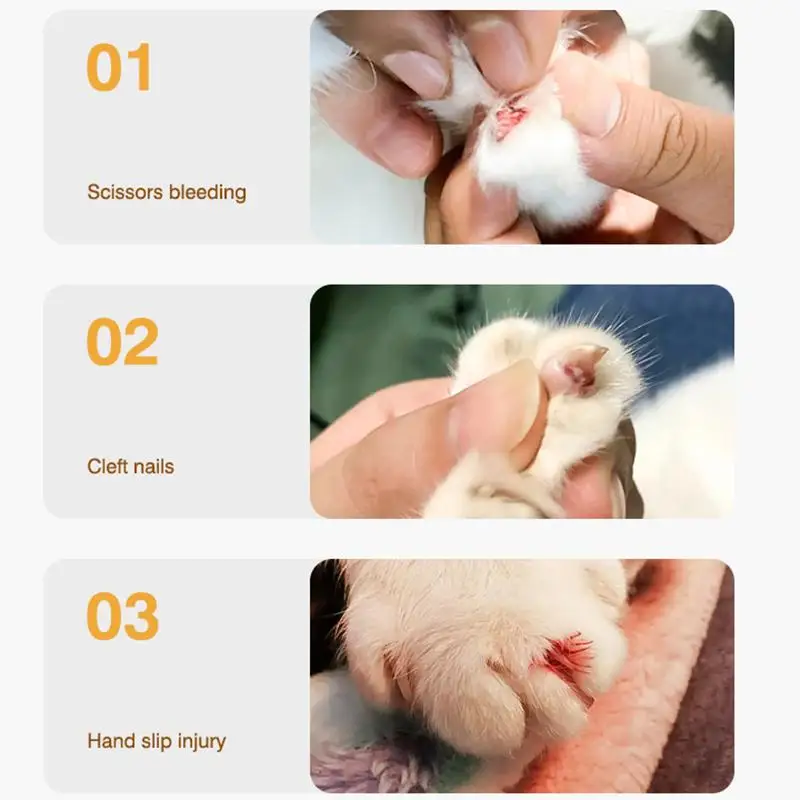 01

Scissors bleeding

02

Cleft nails

03

Hand slip injury