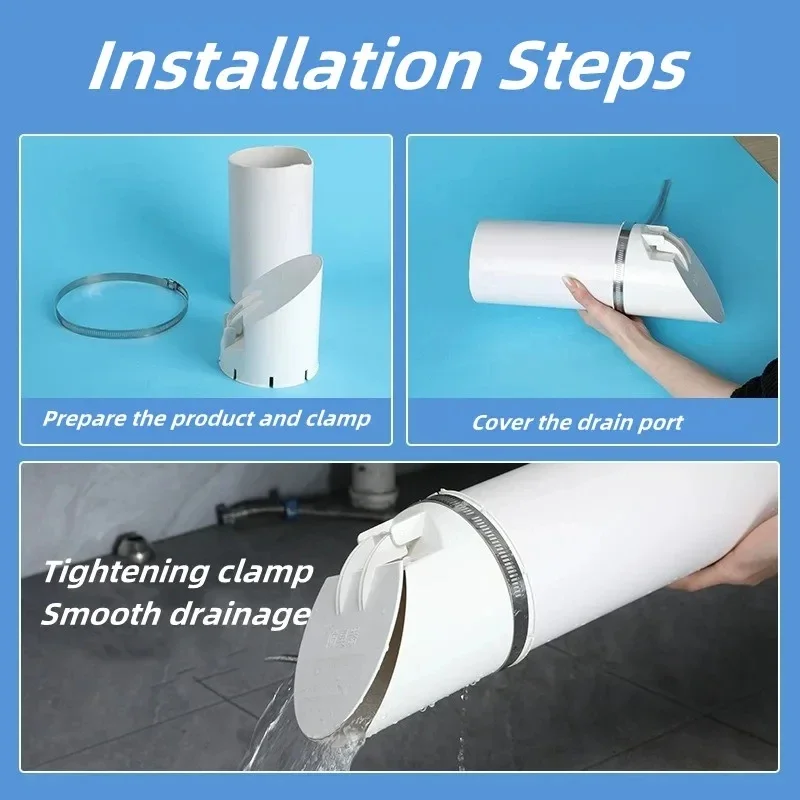 Installation Steps

Prepare the product and clamp

Cover the drain port

Tightening clamp
Smooth drainage