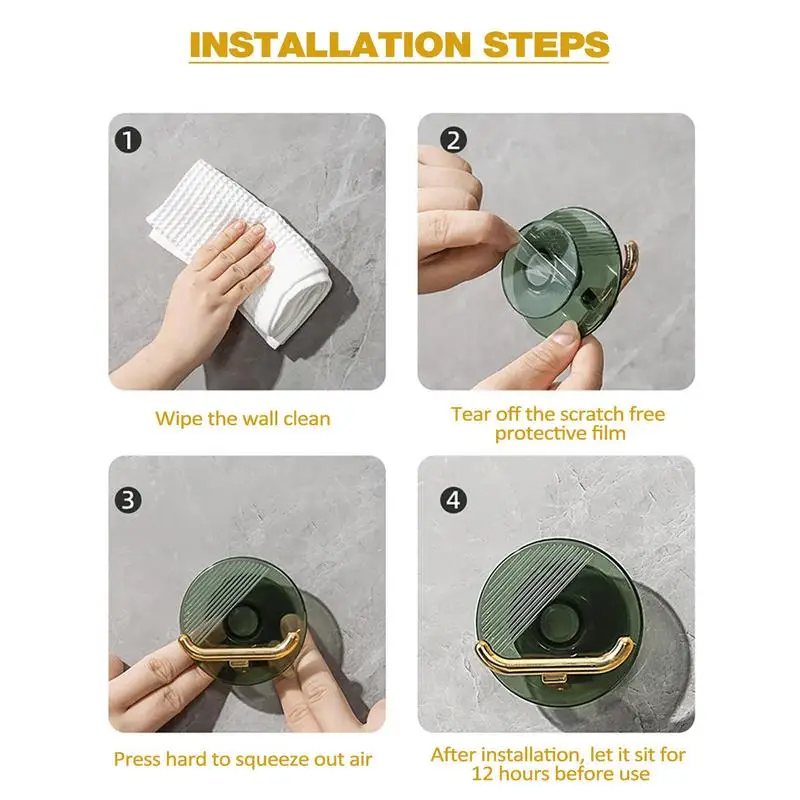 INSTALLATION STEPS

1

Wipe the wall clean

2

Tear off the scratch free protective film

3

Press hard to squeeze out air

4

After installation, let it sit for 12 hours before use