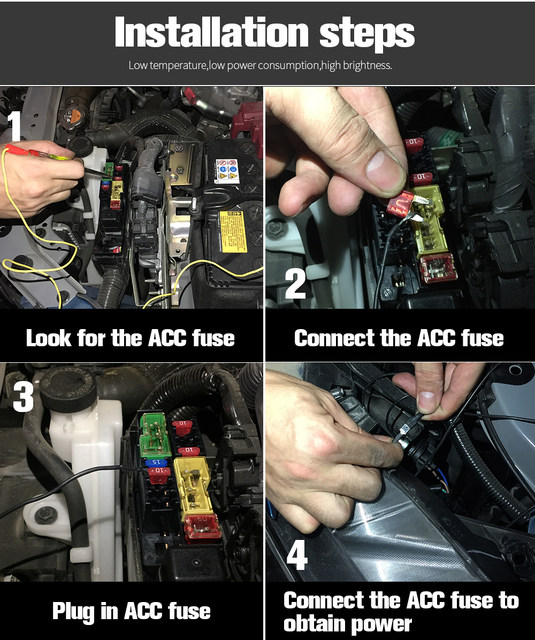 Installation steps

Low temperature,low power consumption,high brightness.

1

Look for the ACC fuse

2

Connect the ACC fuse

3

Plug in ACC fuse

4

Connect the ACC fuse to obtain power