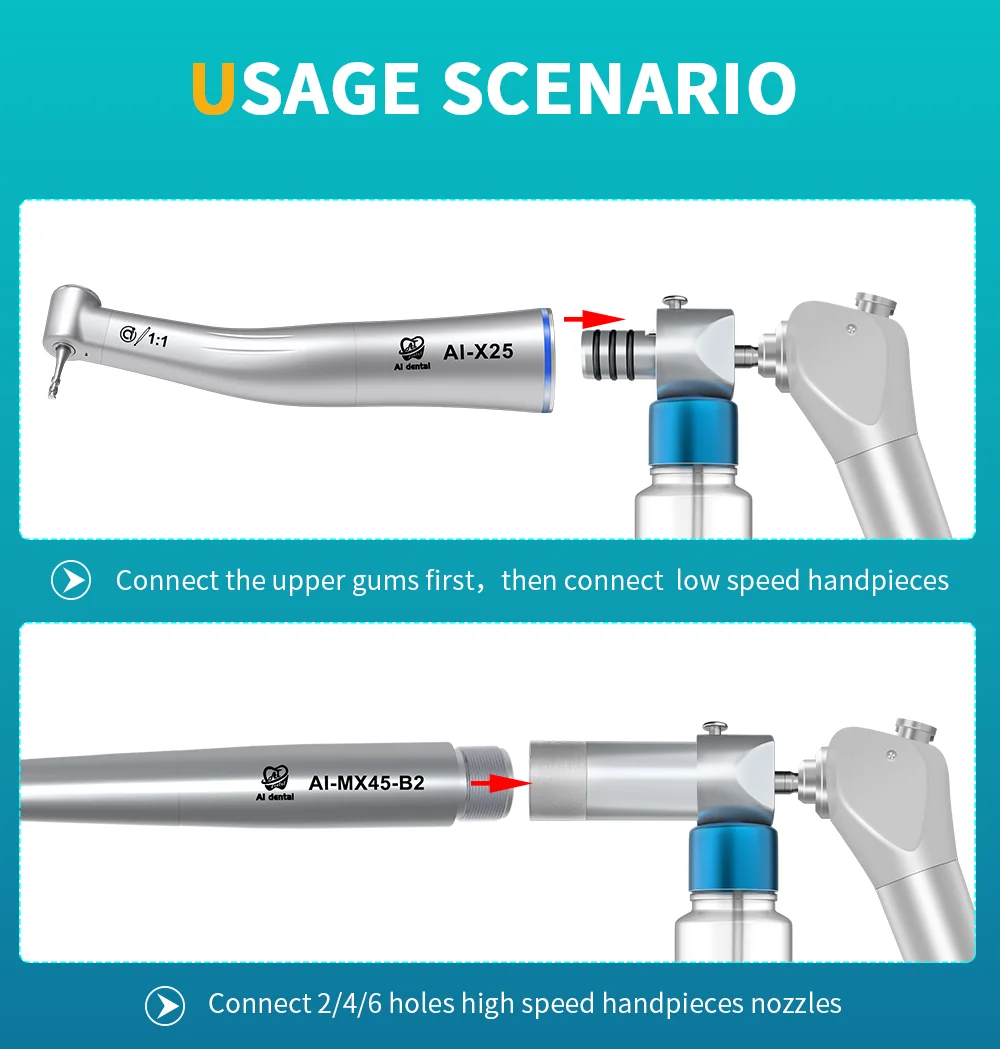 USAGE SCENARIO

1:1

AI dental AI-X25

Connect the upper gums first，then connect  low speed handpieces

AI dental AI-MX45-B2

Connect 2/4/6 holes high speed handpieces nozzles