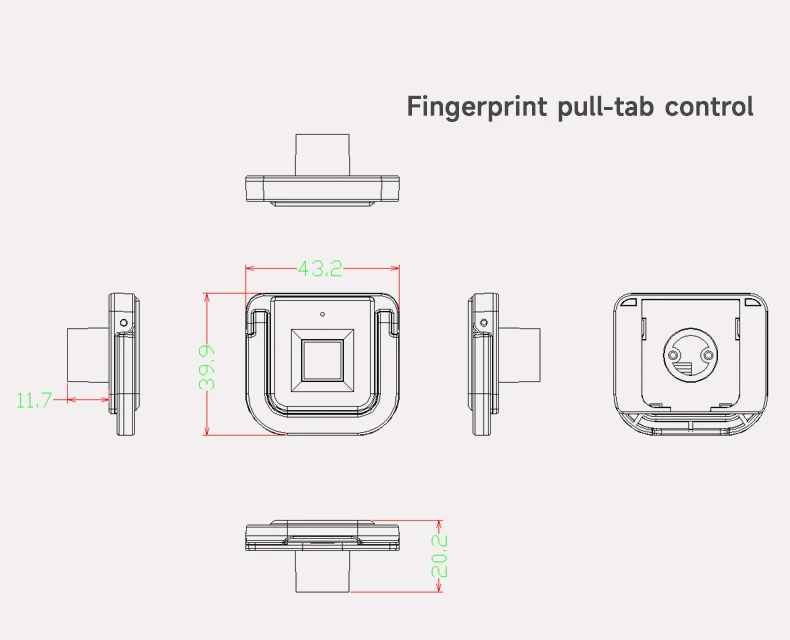 Fingerprint pull-tab control

43.2

39.9

11.7

20.2