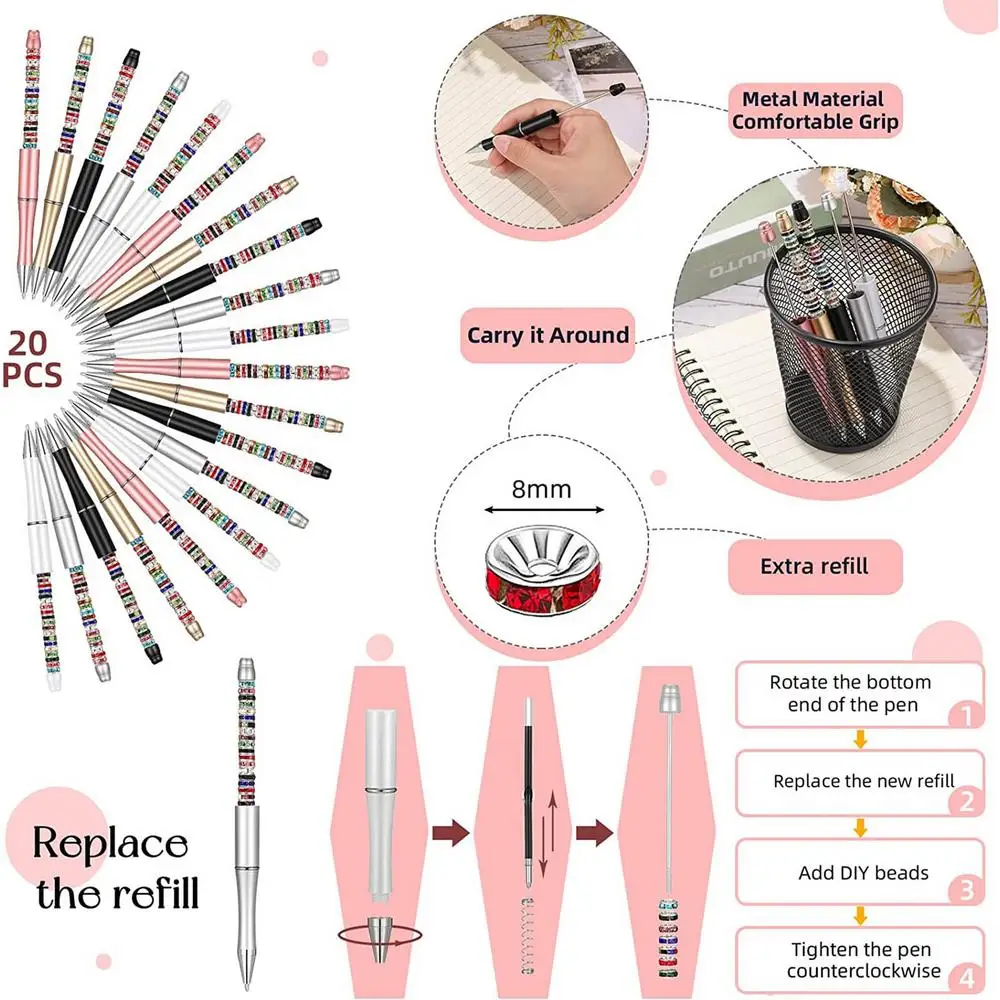 20 PCS

Metal Material Comfortable Grip

Carry it Around

8mm

Extra refill

Replace the refill

Rotate the bottom end of the pen 1

Replace the new refill 2

Add DIY beads 3

Tighten the pen counterclockwise 4