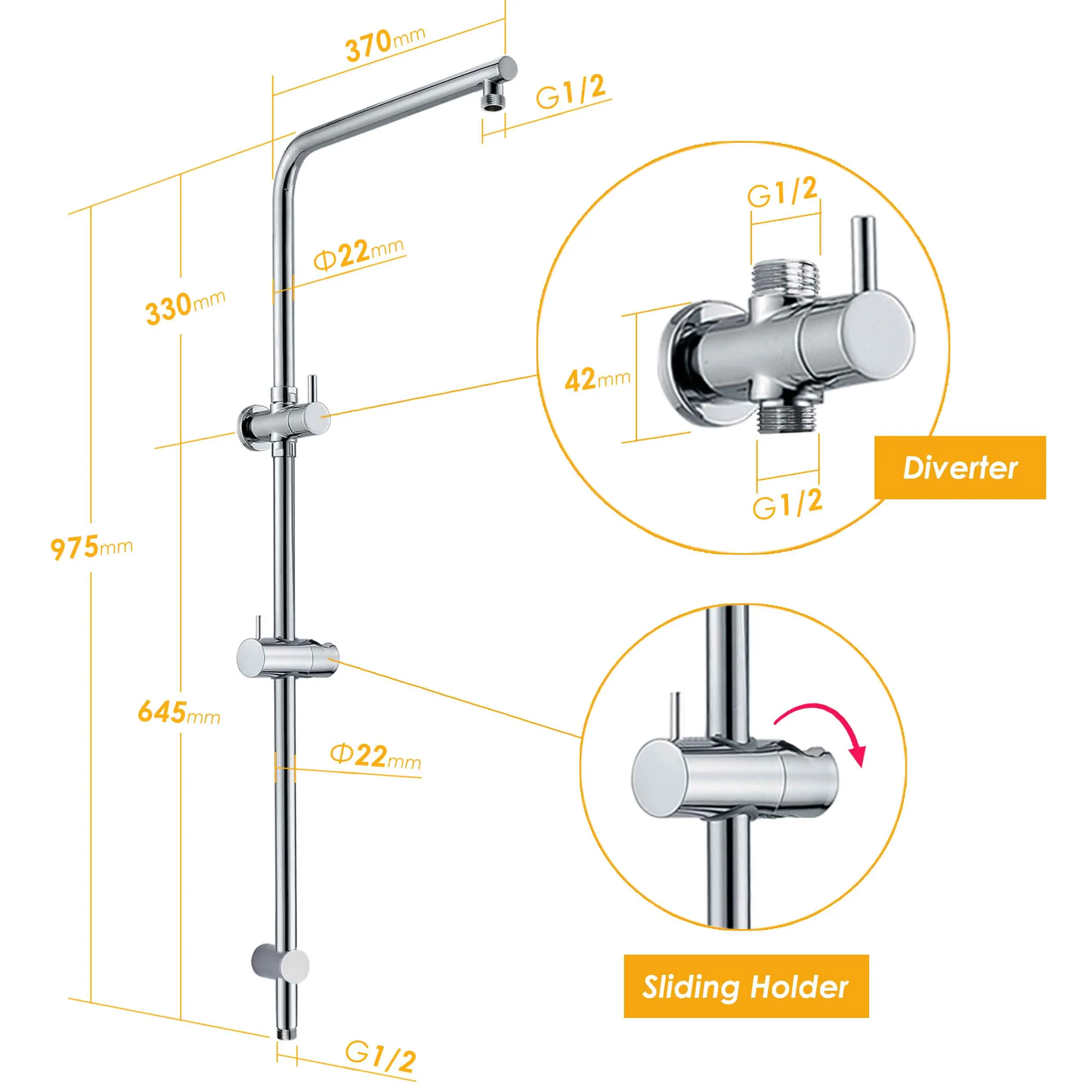 370mm

G1/2

Φ22mm

330mm

975mm

645mm

Φ22mm

G1/2

G1/2

42mm

G1/2

Diverter

Sliding Holder