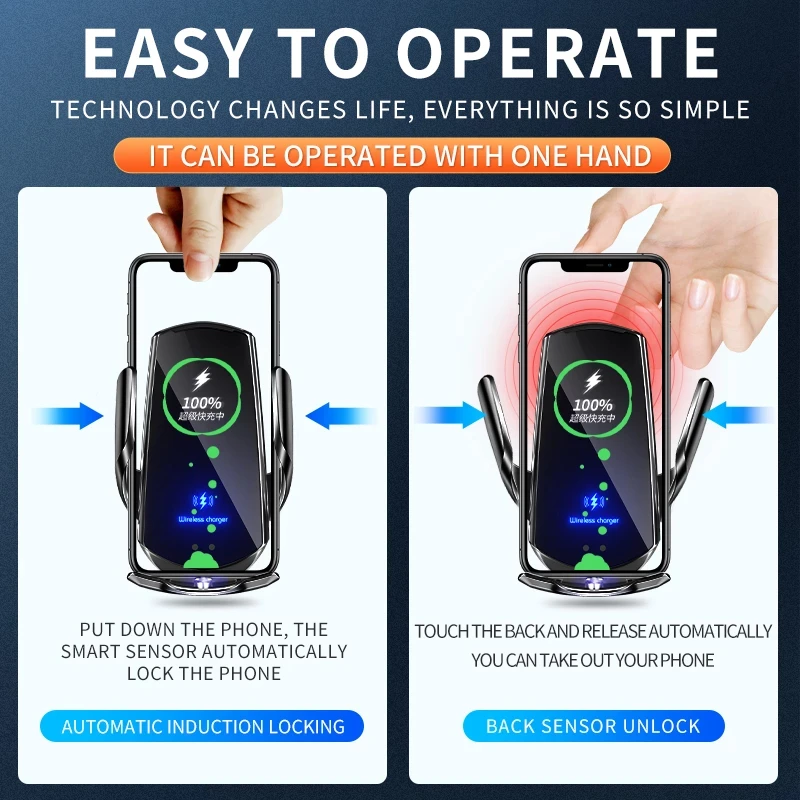 EASY TO OPERATE

TECHNOLOGY CHANGES LIFE, EVERYTHING IS SO SIMPLE

IT CAN BE OPERATED WITH ONE HAND

100%
超级快充中

Wireless charger

PUT DOWN THE PHONE, THE SMART SENSOR AUTOMATICALLY LOCK THE PHONE

AUTOMATIC INDUCTION LOCKING

100%
超级快充中

Wireless charger

TOUCH THE BACK AND RELEASE AUTOMATICALLY YOU CAN TAKE OUT YOUR PHONE

BACK SENSOR UNLOCK