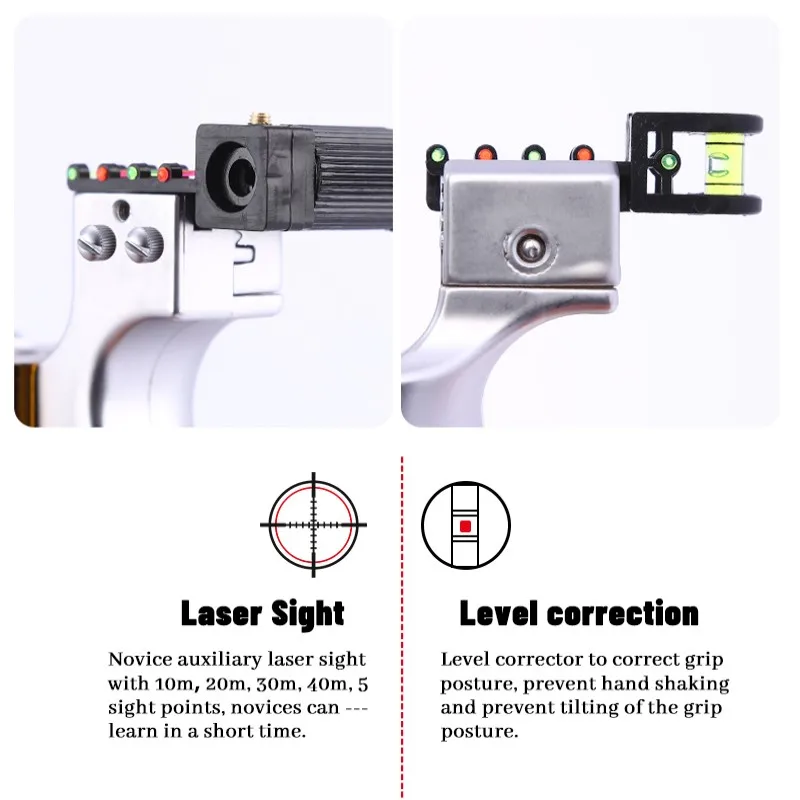 Laser Sight

Novice auxiliary laser sight with 10m, 20m, 30m, 40m, 5 sight points, novices can --- learn in a short time.

Level correction

Level corrector to correct grip posture, prevent hand shaking and prevent tilting of the grip posture.