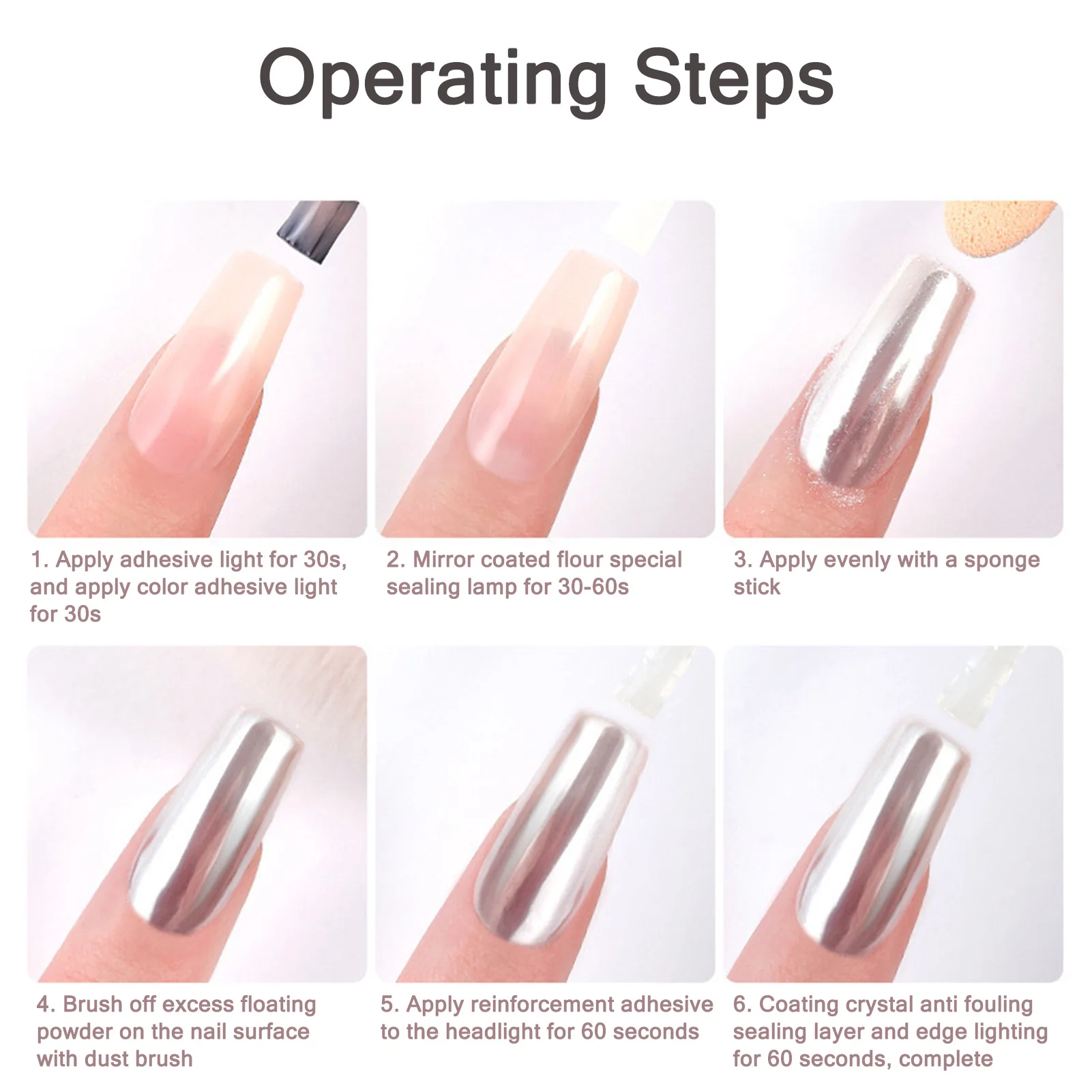 Operating Steps

1. Apply adhesive light for 30s, and apply color adhesive light for 30s

2. Mirror coated flour special sealing lamp for 30-60s

3. Apply evenly with a sponge stick

4. Brush off excess floating powder on the nail surface with dust brush

5. Apply reinforcement adhesive to the headlight for 60 seconds

6. Coating crystal anti fouling sealing layer and edge lighting for 60 seconds, complete