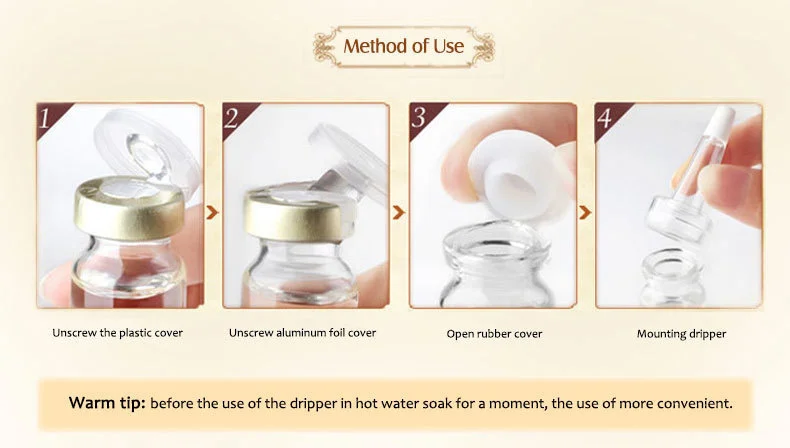 Method of Use

1

Unscrew the plastic cover

2

Unscrew aluminum foil cover

3

Open rubber cover

4

Mounting dripper

Warm tip: before the use of the dripper in hot water soak for a moment, the use of more convenient.