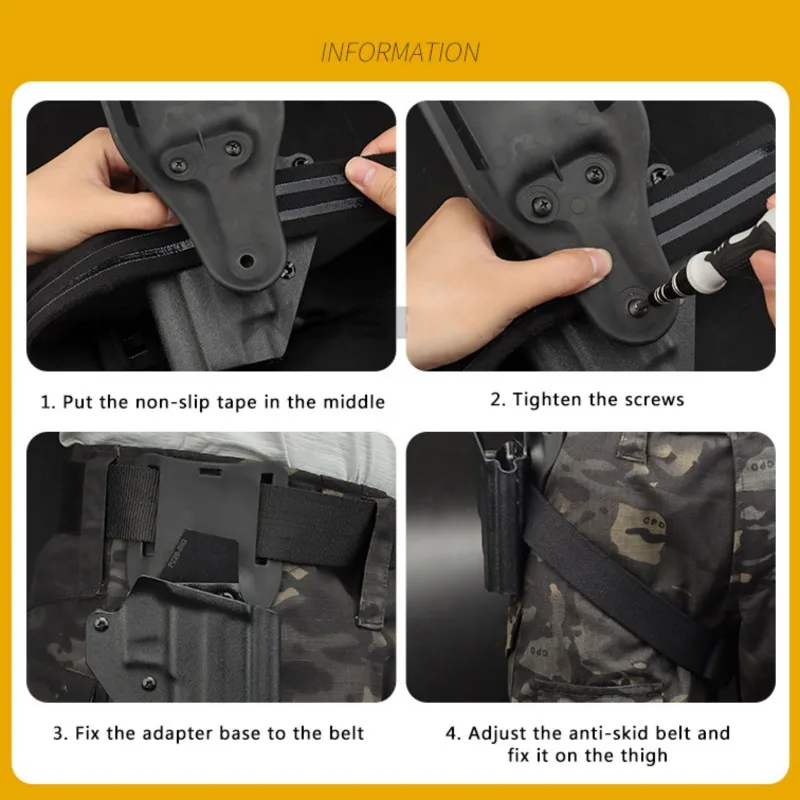 INFORMATION

1. Put the non-slip tape in the middle

2. Tighten the screws

3. Fix the adapter base to the belt

4. Adjust the anti-skid belt and fix it on the thigh