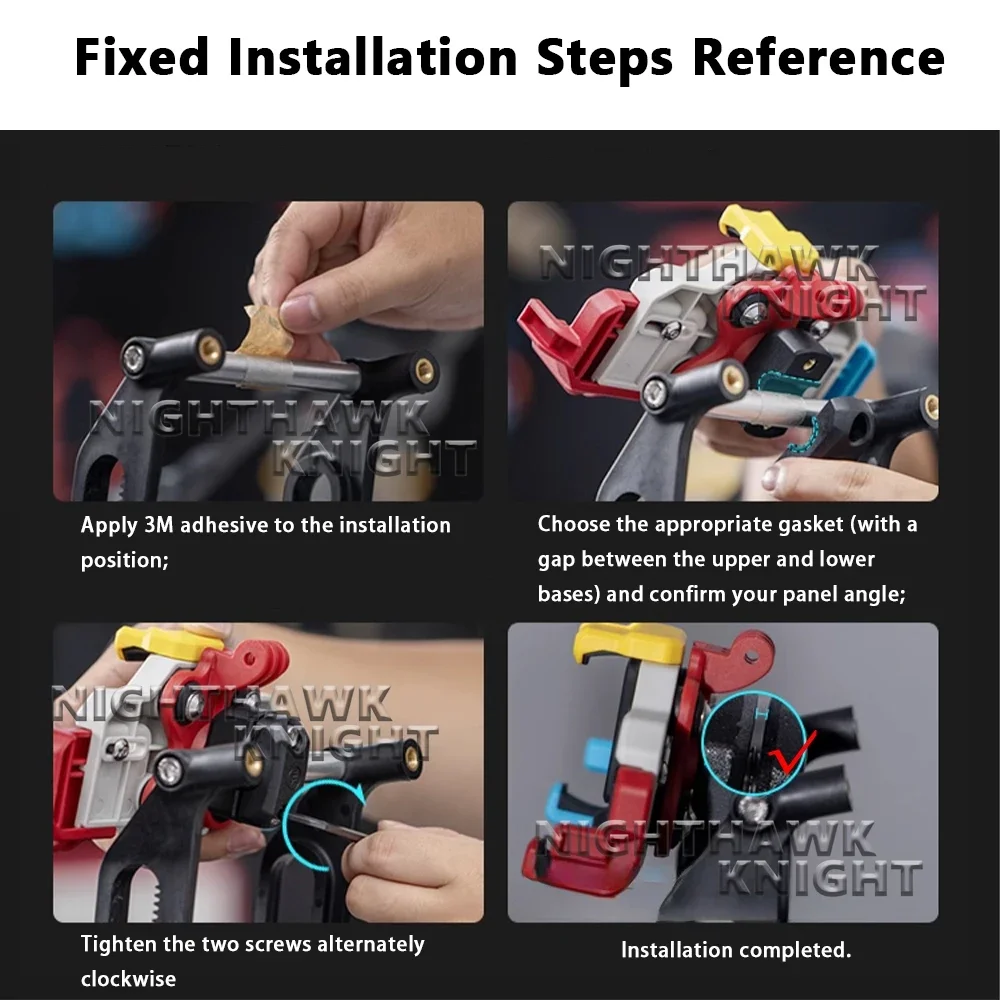 Fixed Installation Steps Reference

NIGHTHAWK KNIGHT

Apply 3M adhesive to the installation position;

NIGHTHAWK KNIGHT

Choose the appropriate gasket (with a gap between the upper and lower bases) and confirm your panel angle;

NIGHTHAWK KNIGHT

Tighten the two screws alternately clockwise

NIGHTHAWK KNIGHT

Installation completed.