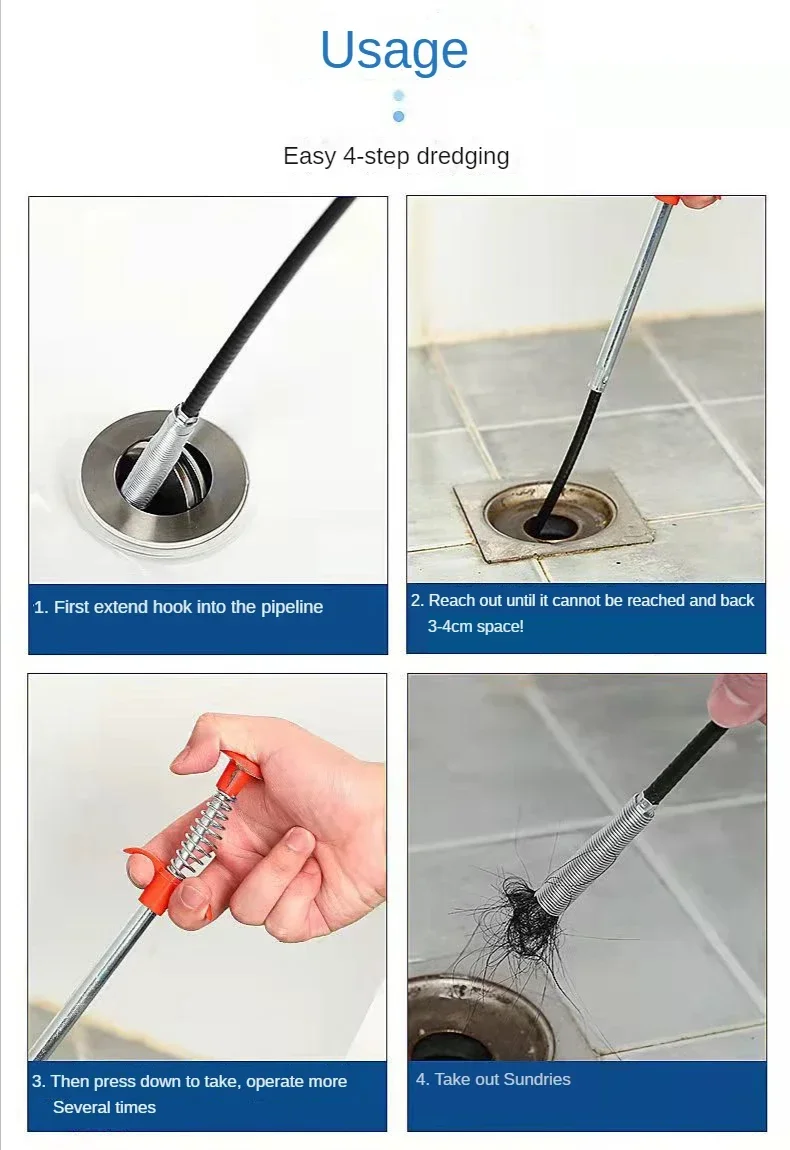 Usage

Easy 4-step dredging

1. First extend hook into the pipeline

2. Reach out until it cannot be reached and back 3-4cm space!

3. Then press down to take, operate more Several times

4. Take out Sundries