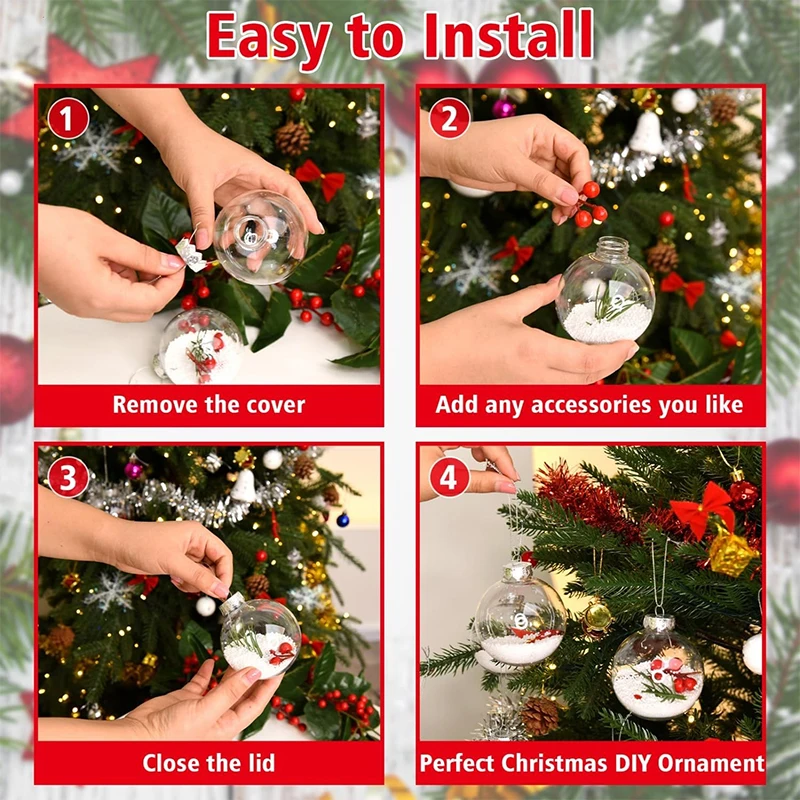 Easy to Install

1
Remove the cover

2
Add any accessories you like

3
Close the lid

4
Perfect Christmas DIY Ornament