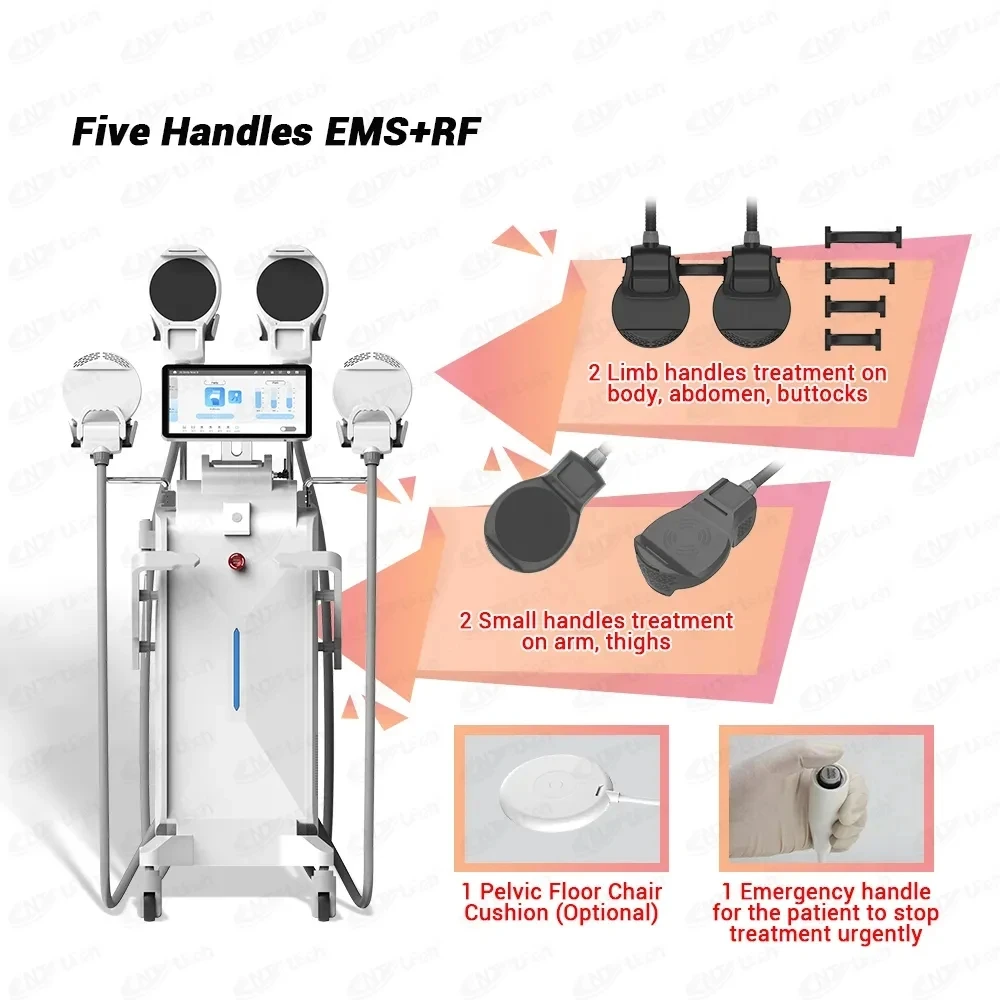 Five Handles EMS+RF

2 Limb handles treatment on body, abdomen, buttocks

2 Small handles treatment on arm, thighs

1 Pelvic Floor Chair Cushion (Optional)

1 Emergency handle for the patient to stop treatment urgently