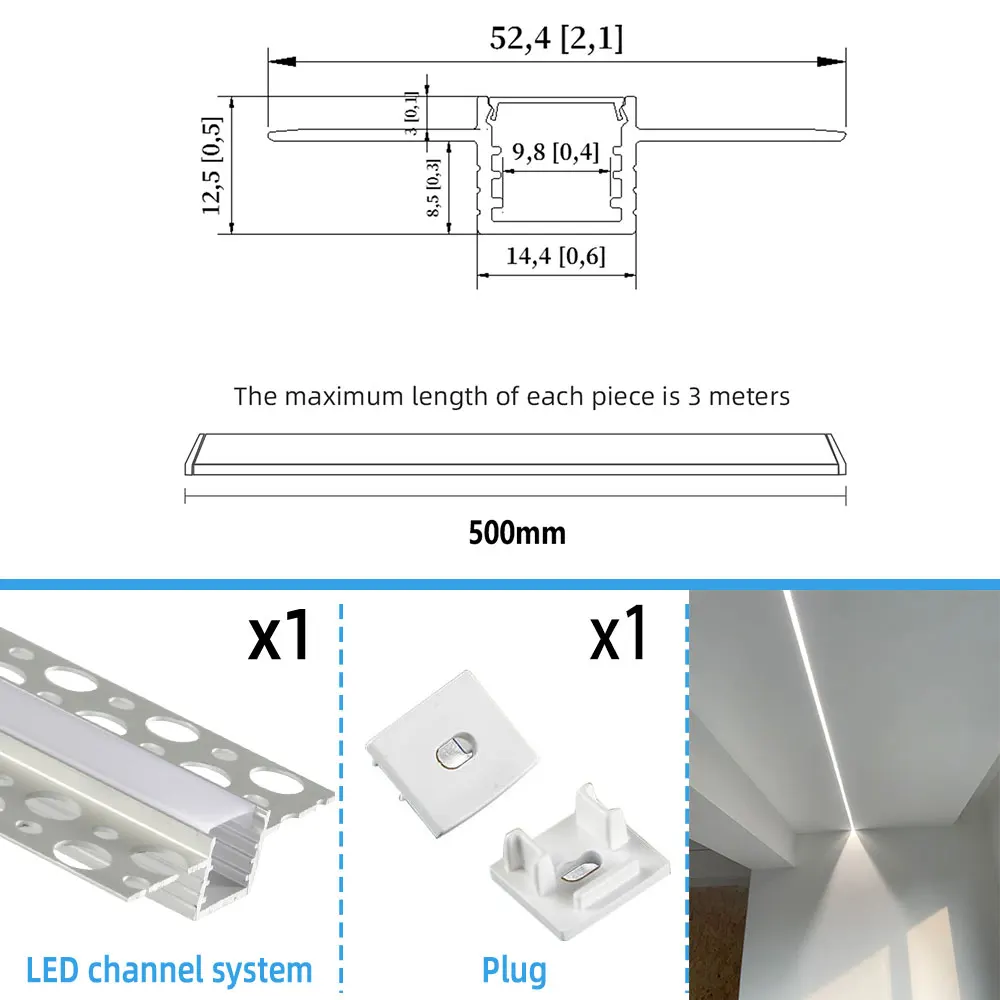 52,4 [2,1]

12,5 [0,5]

3 [0,1]

8,5 [0,3]

9,8 [0,4]

14,4 [0,6]

The maximum length of each piece is 3 meters

500mm

x1

x1

LED channel system

Plug