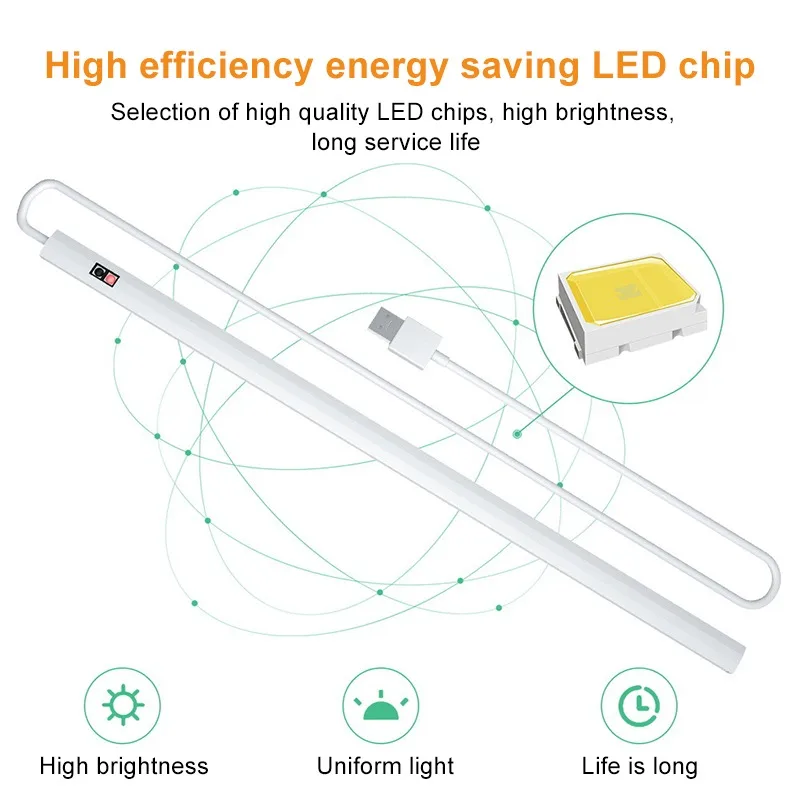 High efficiency energy saving LED chip

Selection of high quality LED chips, high brightness, long service life

High brightness

Uniform light

Life is long