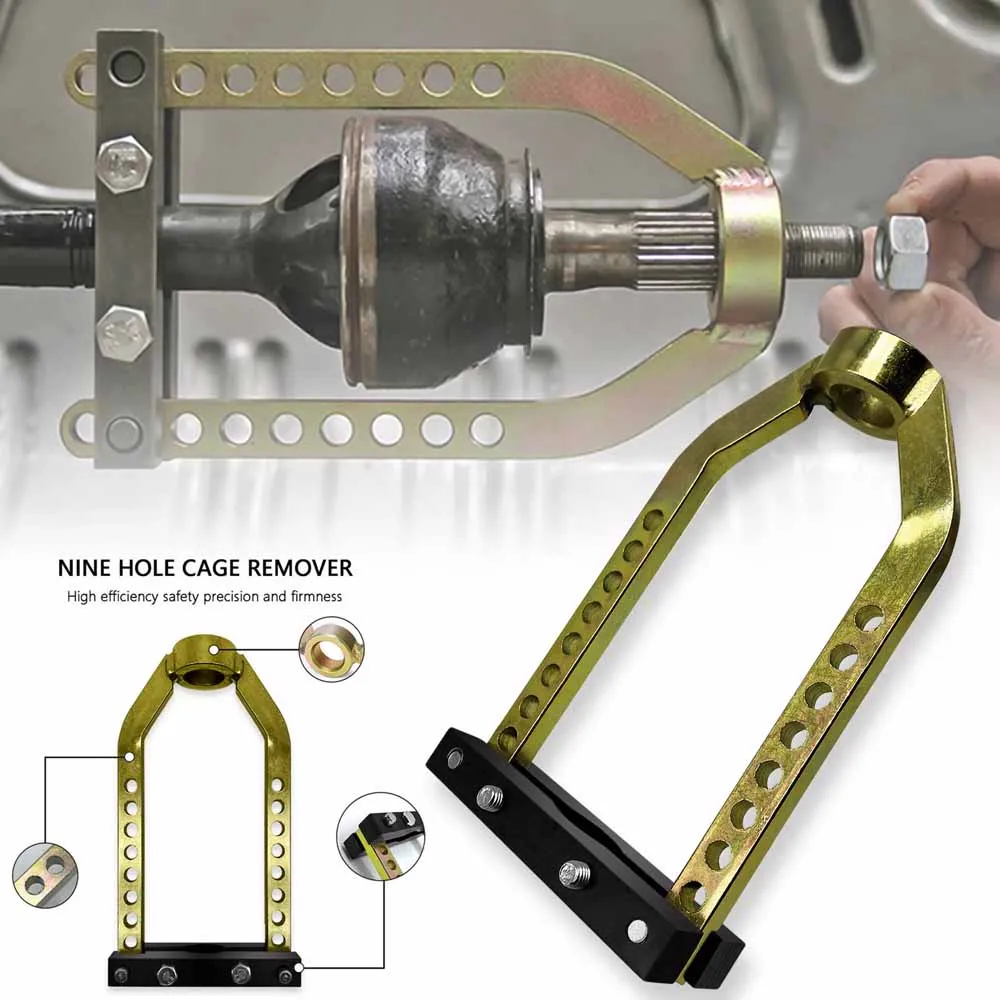 NINE HOLE CAGE REMOVER

High efficiency safety precision and firmness