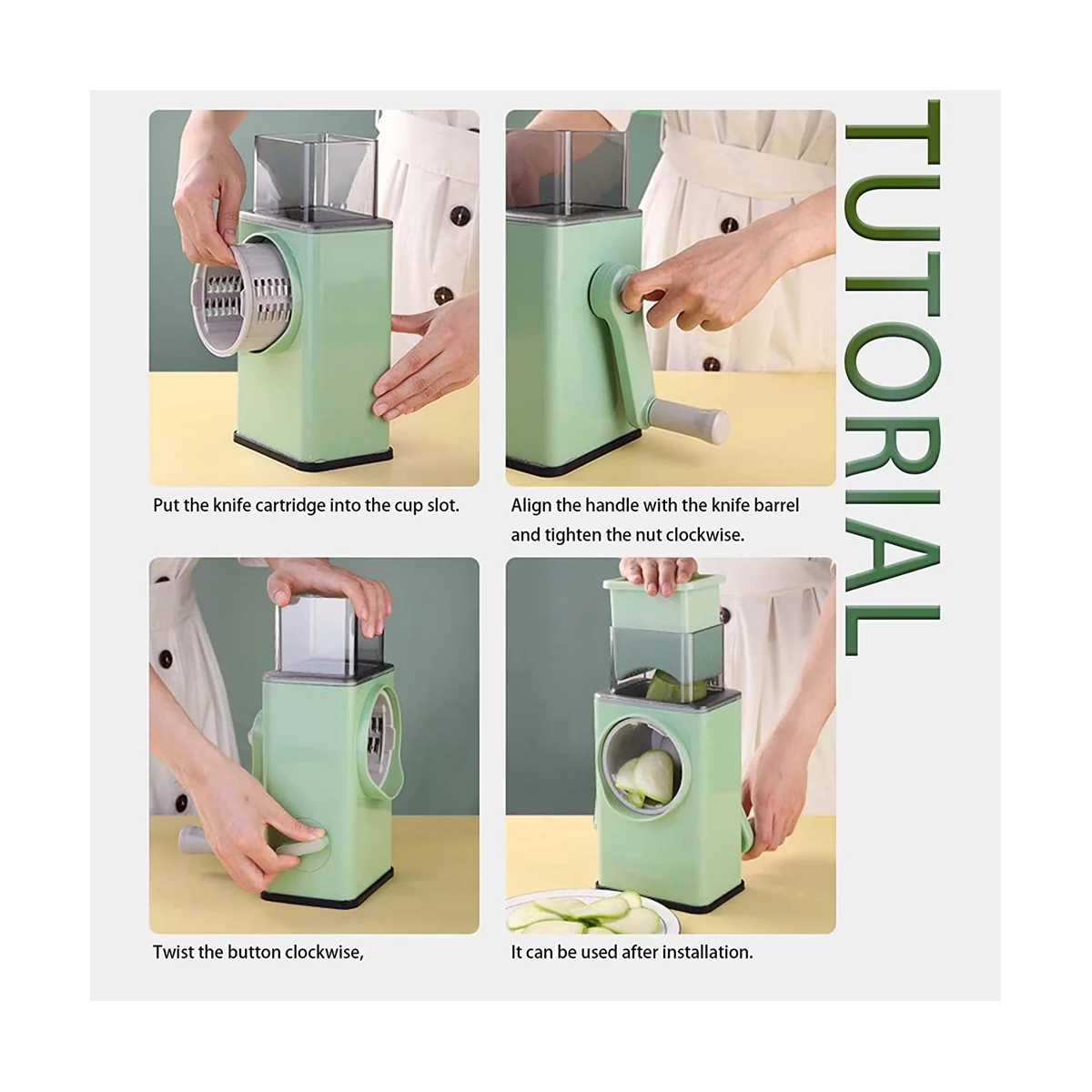 TUTORIAL

Put the knife cartridge into the cup slot.

Align the handle with the knife barrel and tighten the nut clockwise.

Twist the button clockwise,

It can be used after installation.