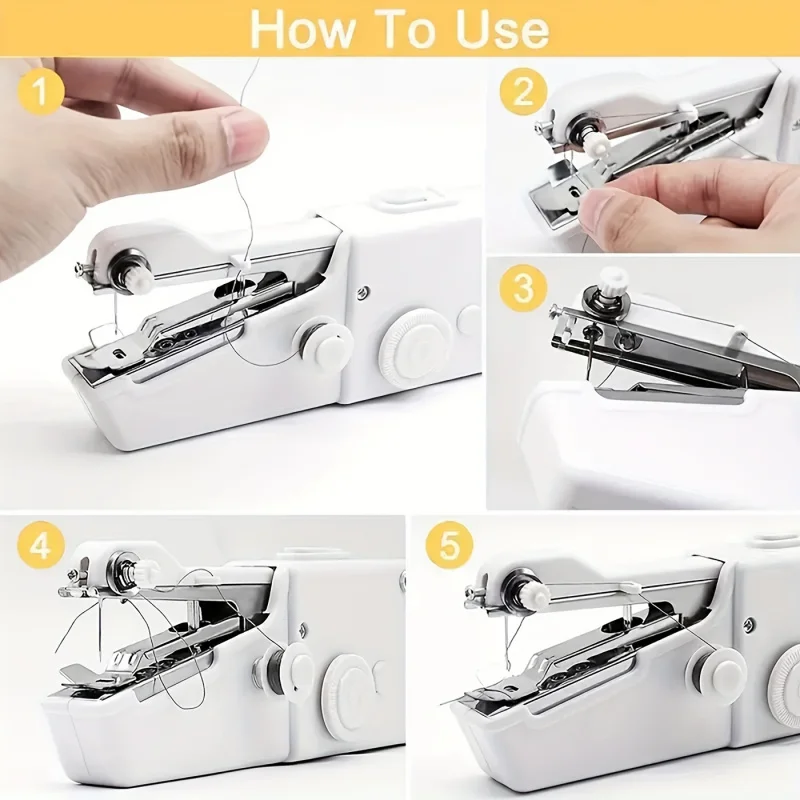 How To Use

1

2

3

4

5