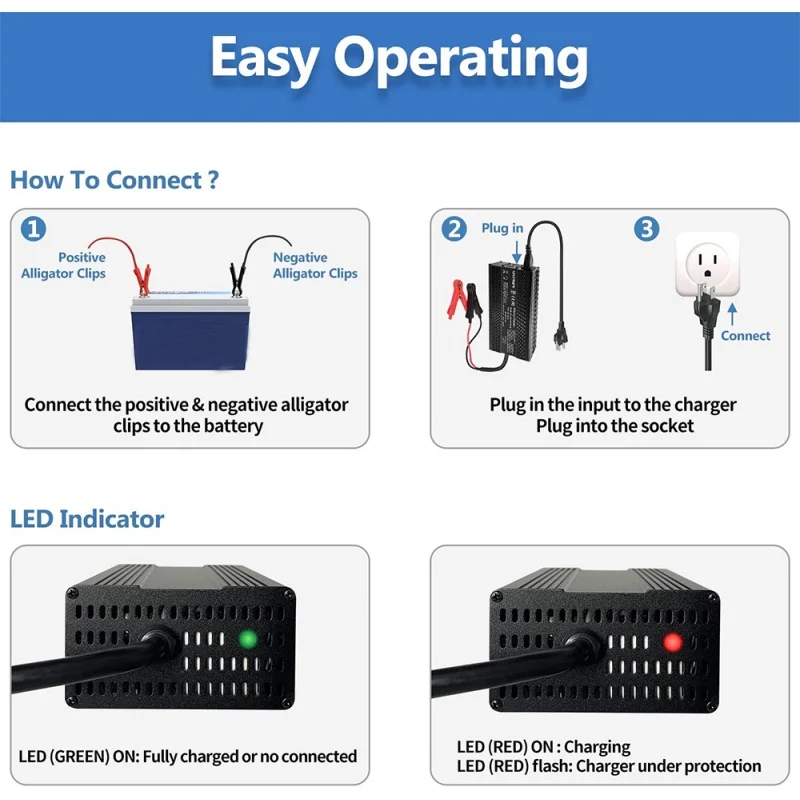 Easy Operating

How To Connect ?

1

Positive Alligator Clips

Negative Alligator Clips

Connect the positive & negative alligator clips to the battery

2

Plug in

3

Connect

Plug in the input to the charger
Plug into the socket

LED Indicator

LED (GREEN) ON: Fully charged or no connected

LED (RED) ON : Charging
LED (RED) flash: Charger under protection