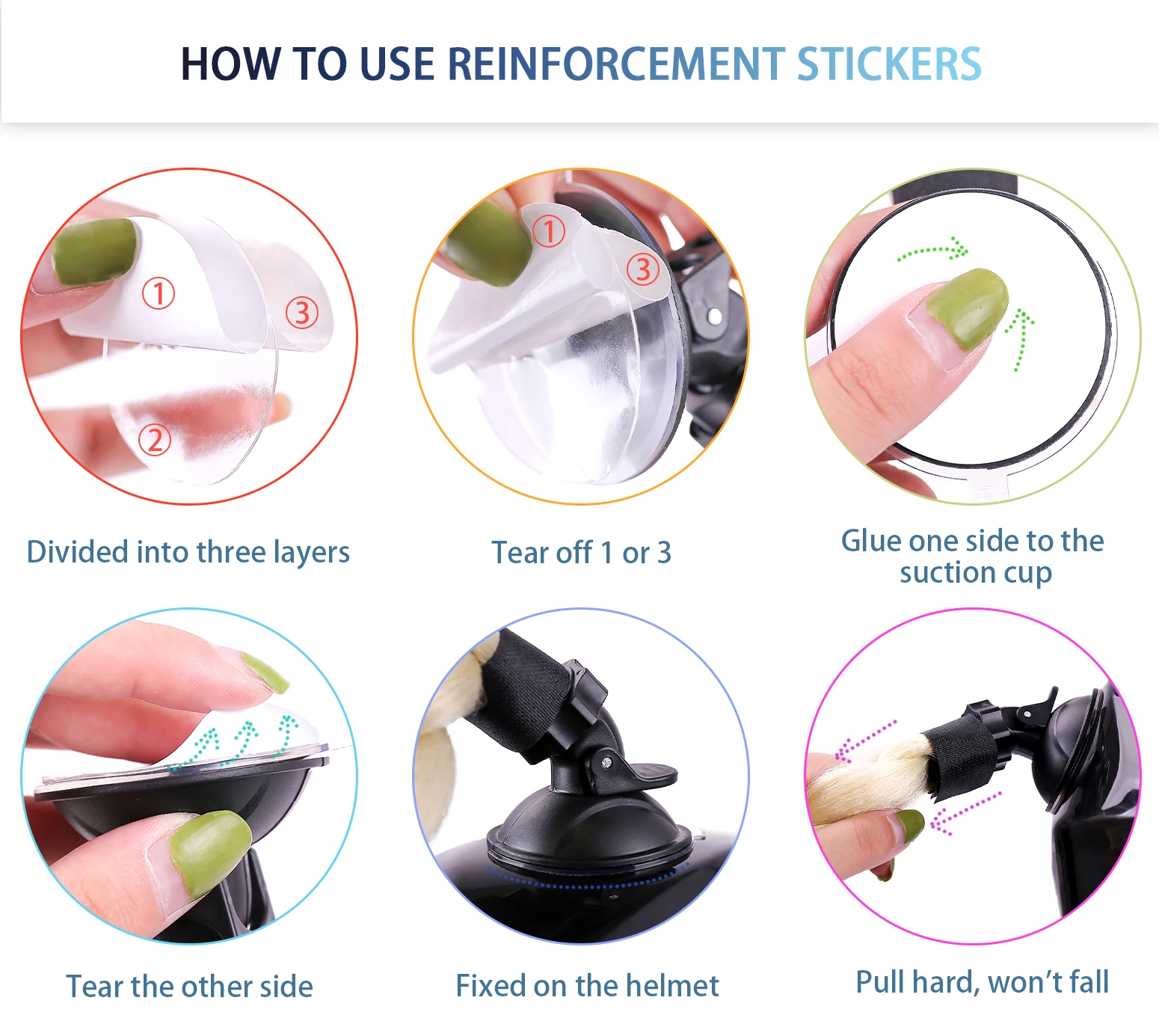 HOW TO USE REINFORCEMENT STICKERS

①
③
②

Divided into three layers

①
③

Tear off 1 or 3

Glue one side to the suction cup

Tear the other side

Fixed on the helmet

Pull hard, won't fall