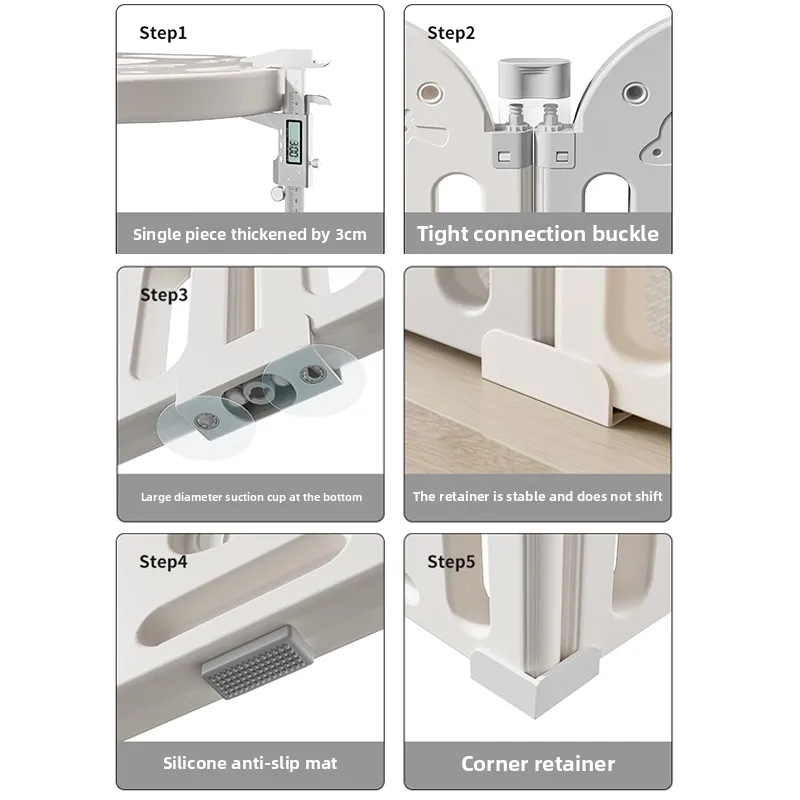 Step1

3.00

Single piece thickened by 3cm

Step2

Tight connection buckle

Step3

Large diameter suction cup at the bottom

The retainer is stable and does not shift

Step4

Silicone anti-slip mat

Step5

Corner retainer