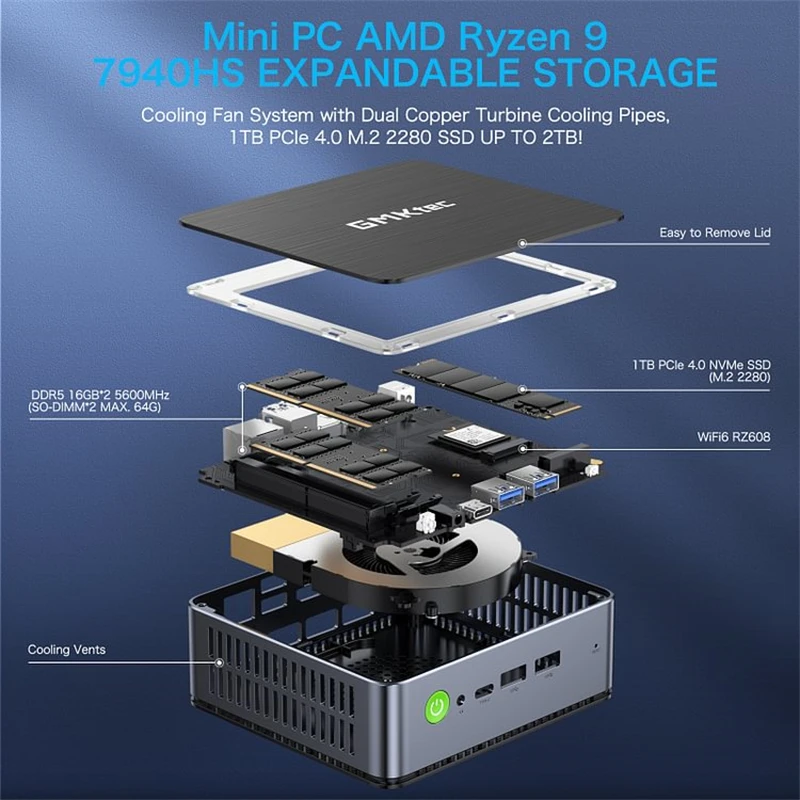 Mini PC AMD Ryzen 9
7940HS EXPANDABLE STORAGE

Cooling Fan System with Dual Copper Turbine Cooling Pipes,
1TB PCIe 4.0 M.2 2280 SSD UP TO 2TB!

GMKtec

Easy to Remove Lid

1TB PCIe 4.0 NVMe SSD
(M.2 2280)

DDR5 16GB*2 5600MHz
(SO-DIMM*2 MAX. 64G)

WiFi6 RZ608

Cooling Vents