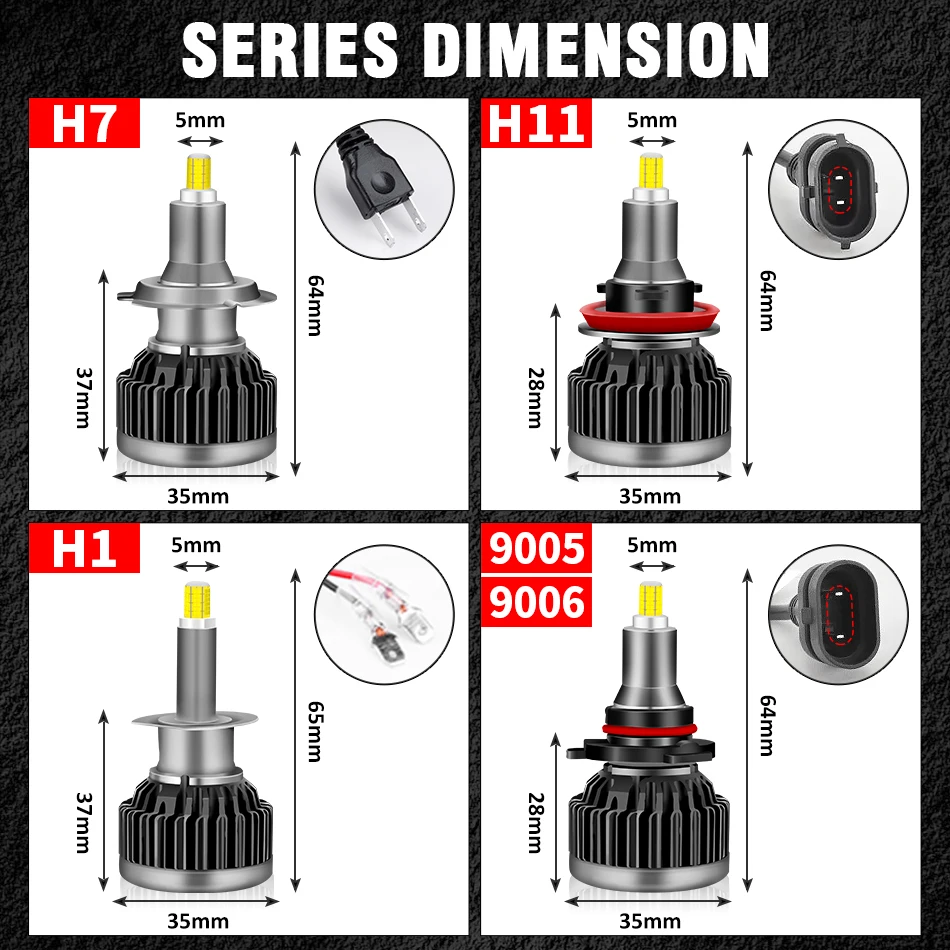 SERIES DIMENSION

H7
5mm
64mm
37mm
35mm

H11
5mm
64mm
28mm
35mm

H1
5mm
65mm
37mm
35mm

9005
9006
5mm
64mm
28mm
35mm