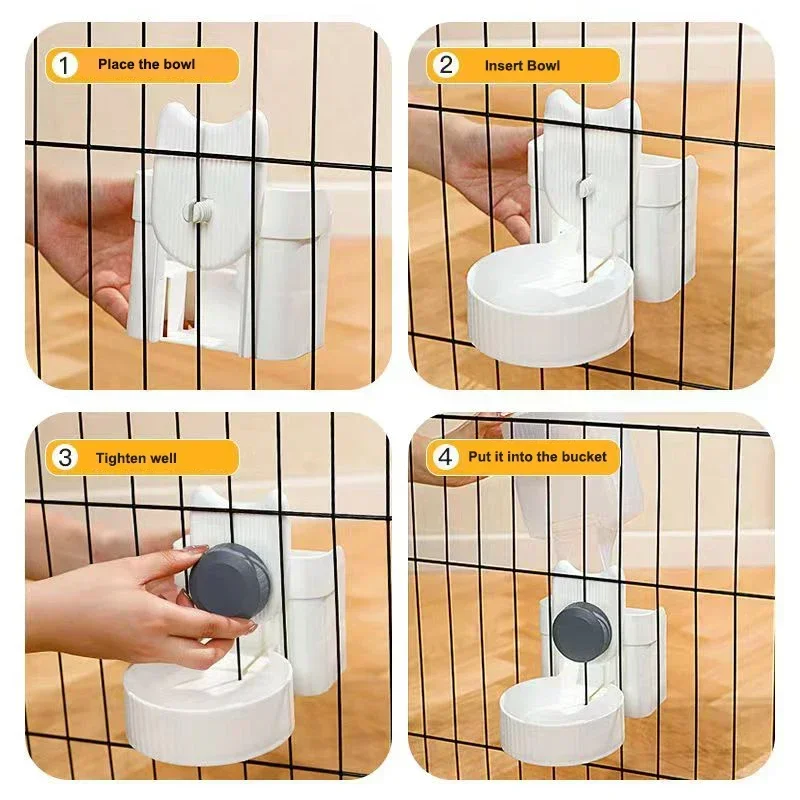 1 Place the bowl

2 Insert Bowl

3 Tighten well

4 Put it into the bucket