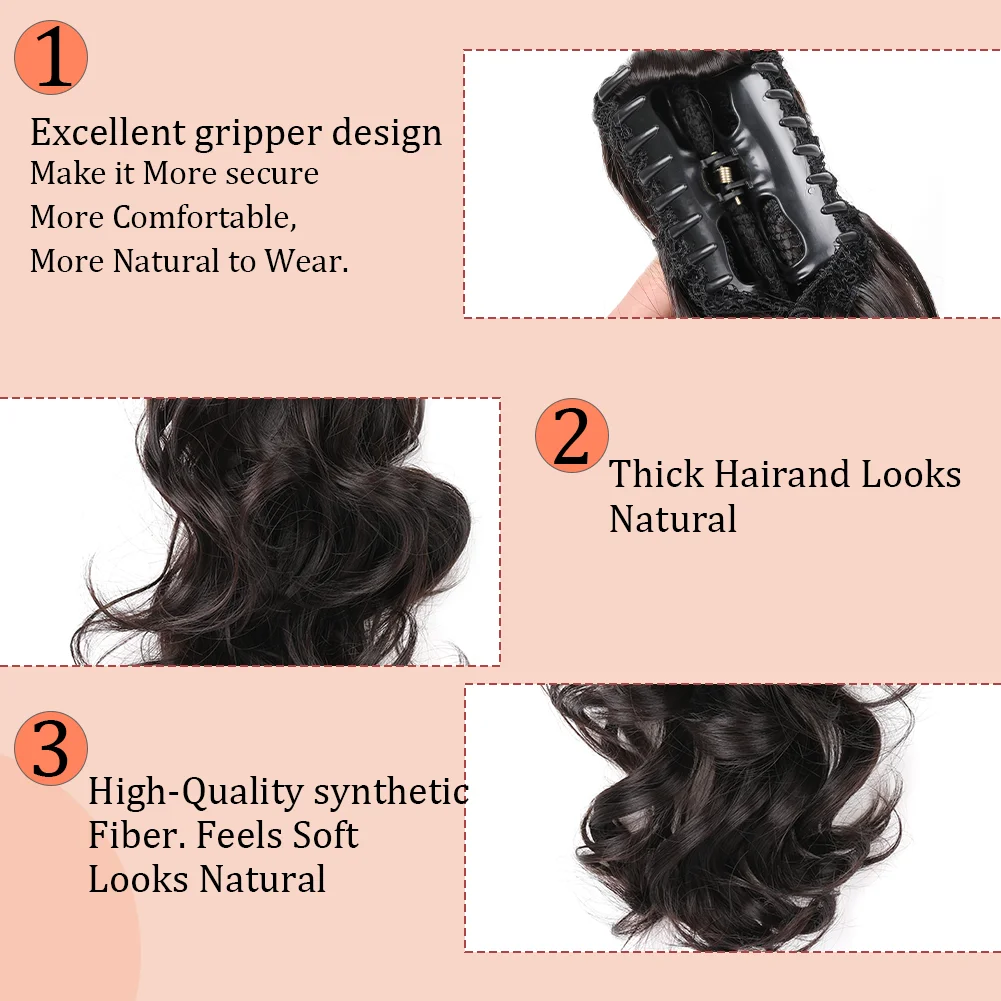 1

Excellent gripper design
Make it More secure
More Comfortable,
More Natural to Wear.

2

Thick Hairand Looks Natural

3

High-Quality synthetic Fiber. Feels Soft Looks Natural