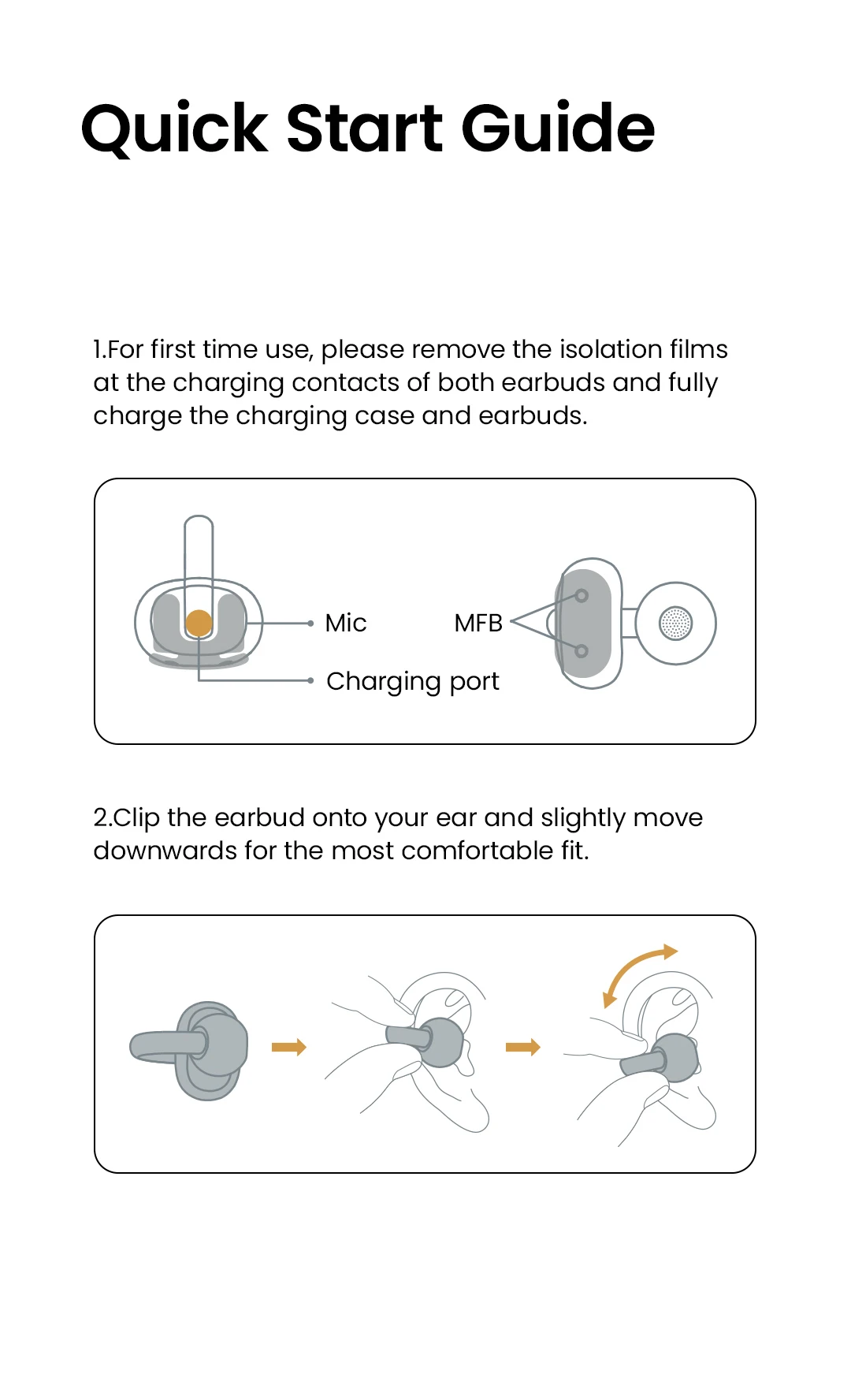 Quick Start Guide

1.For first time use, please remove the isolation films at the charging contacts of both earbuds and fully charge the charging case and earbuds.

Mic

MFB

Charging port

2.Clip the earbud onto your ear and slightly move downwards for the most comfortable fit.