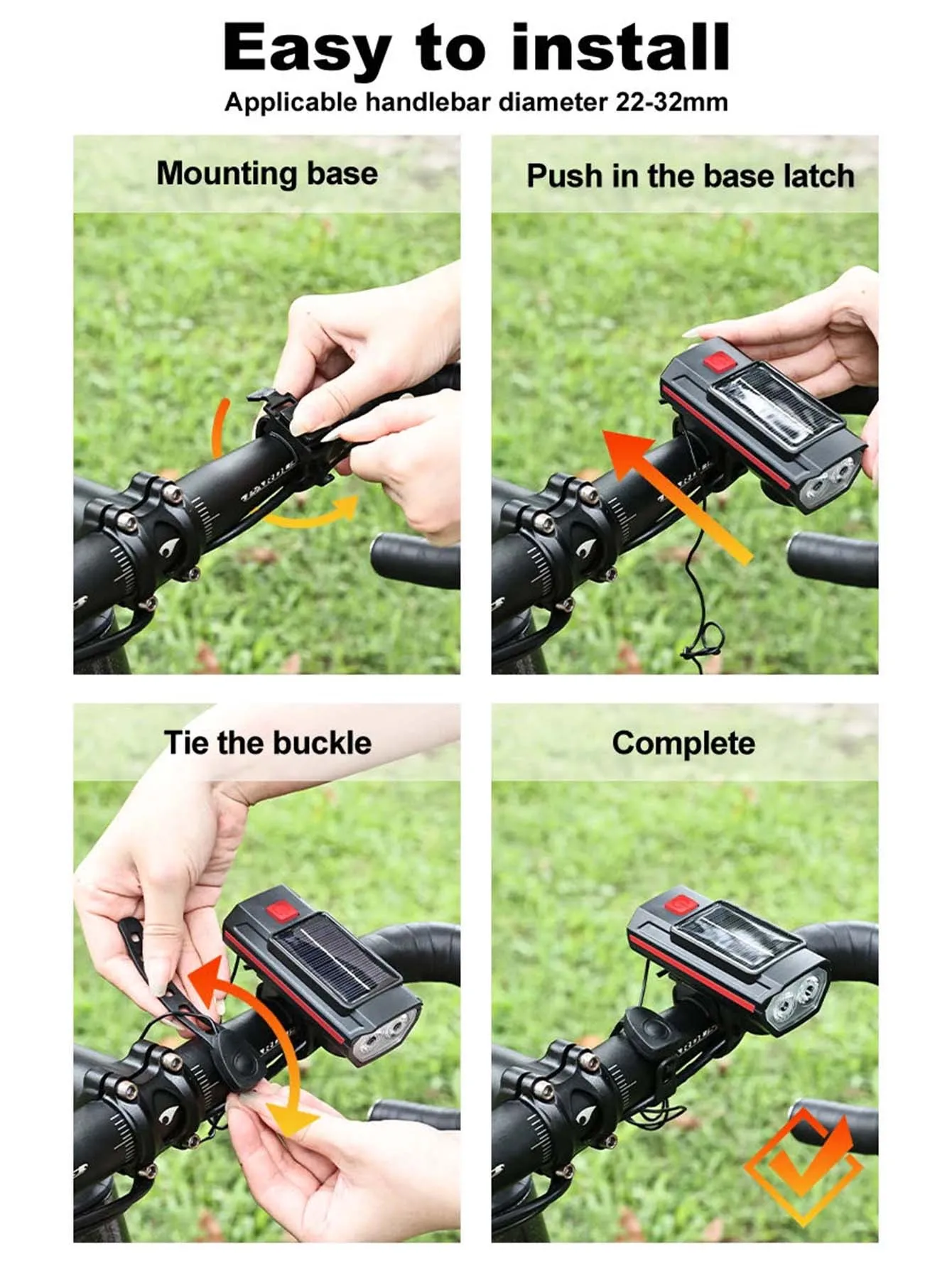 Easy to install
Applicable handlebar diameter 22-32mm

Mounting base

Push in the base latch

Tie the buckle

Complete