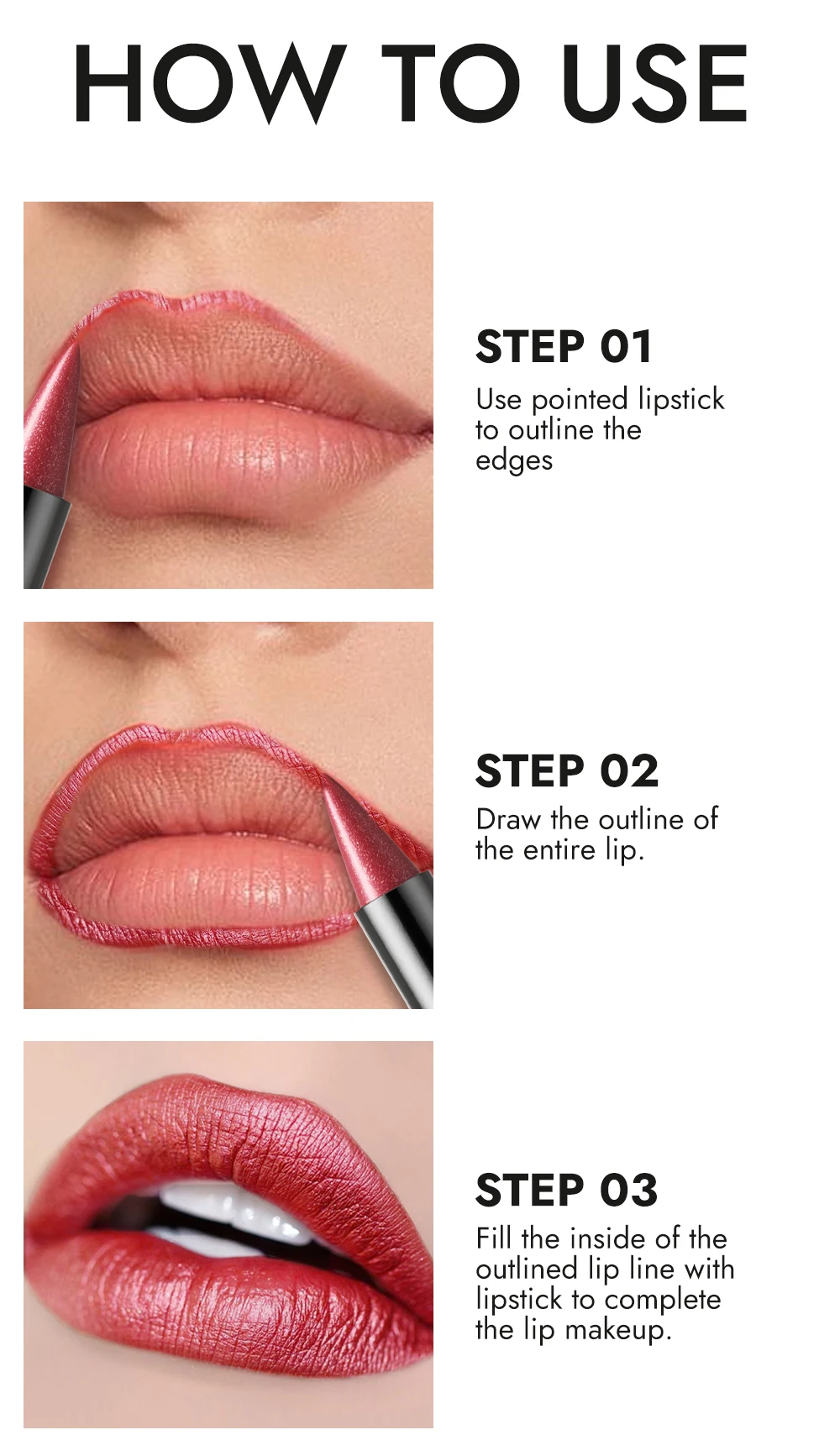 HOW TO USE

STEP 01
Use pointed lipstick to outline the edges

STEP 02
Draw the outline of the entire lip.

STEP 03
Fill the inside of the outlined lip line with lipstick to complete the lip makeup.