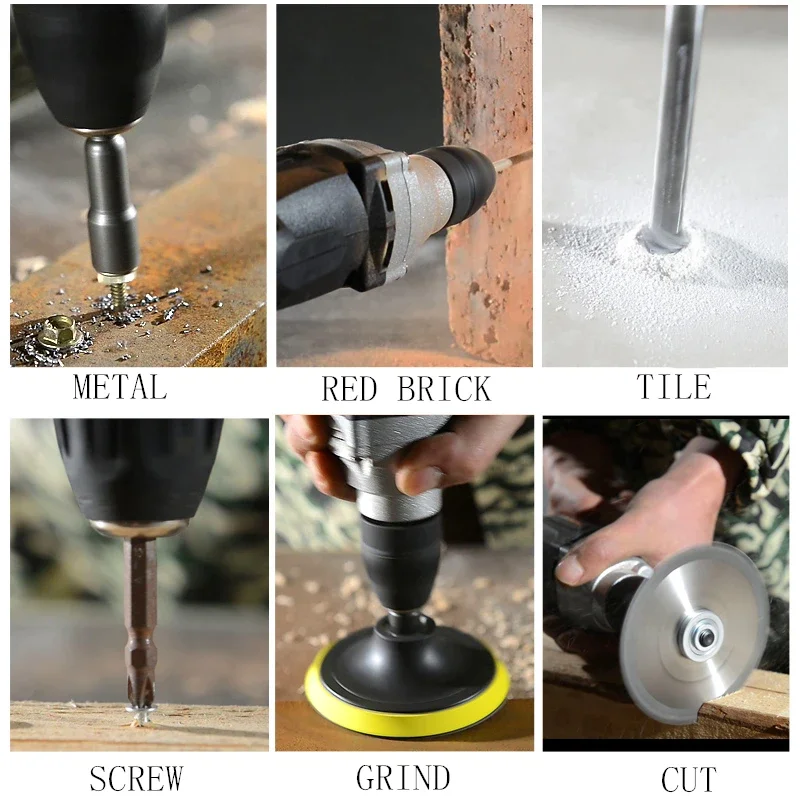 METAL

RED BRICK

TILE

SCREW

GRIND

CUT