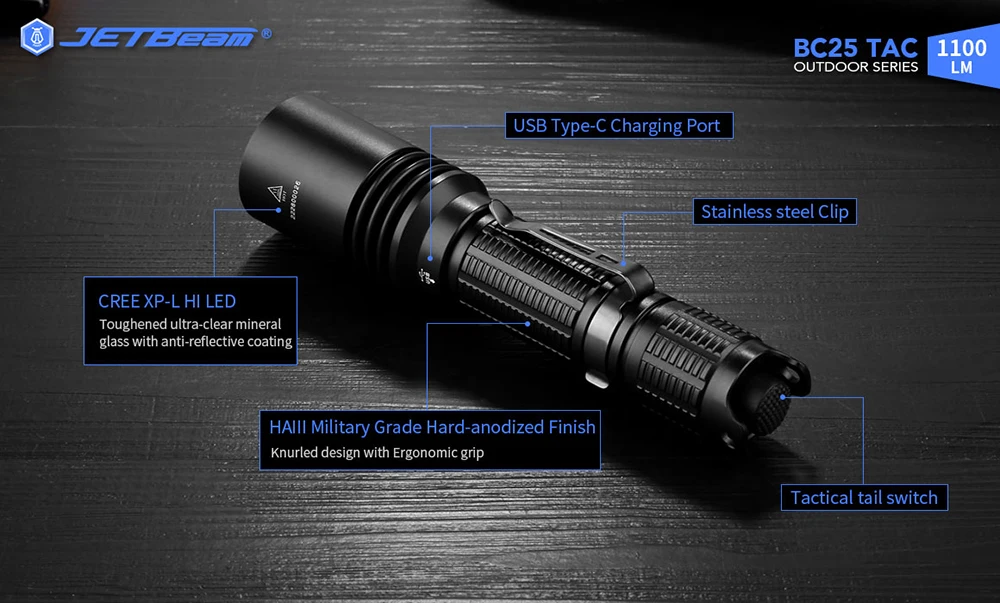 JETBeam®

BC25 TAC
OUTDOOR SERIES

1100 LM

USB Type-C Charging Port

Stainless steel Clip

CREE XP-L HI LED
Toughened ultra-clear mineral glass with anti-reflective coating

HAIII Military Grade Hard-anodized Finish
Knurled design with Ergonomic grip

Tactical tail switch