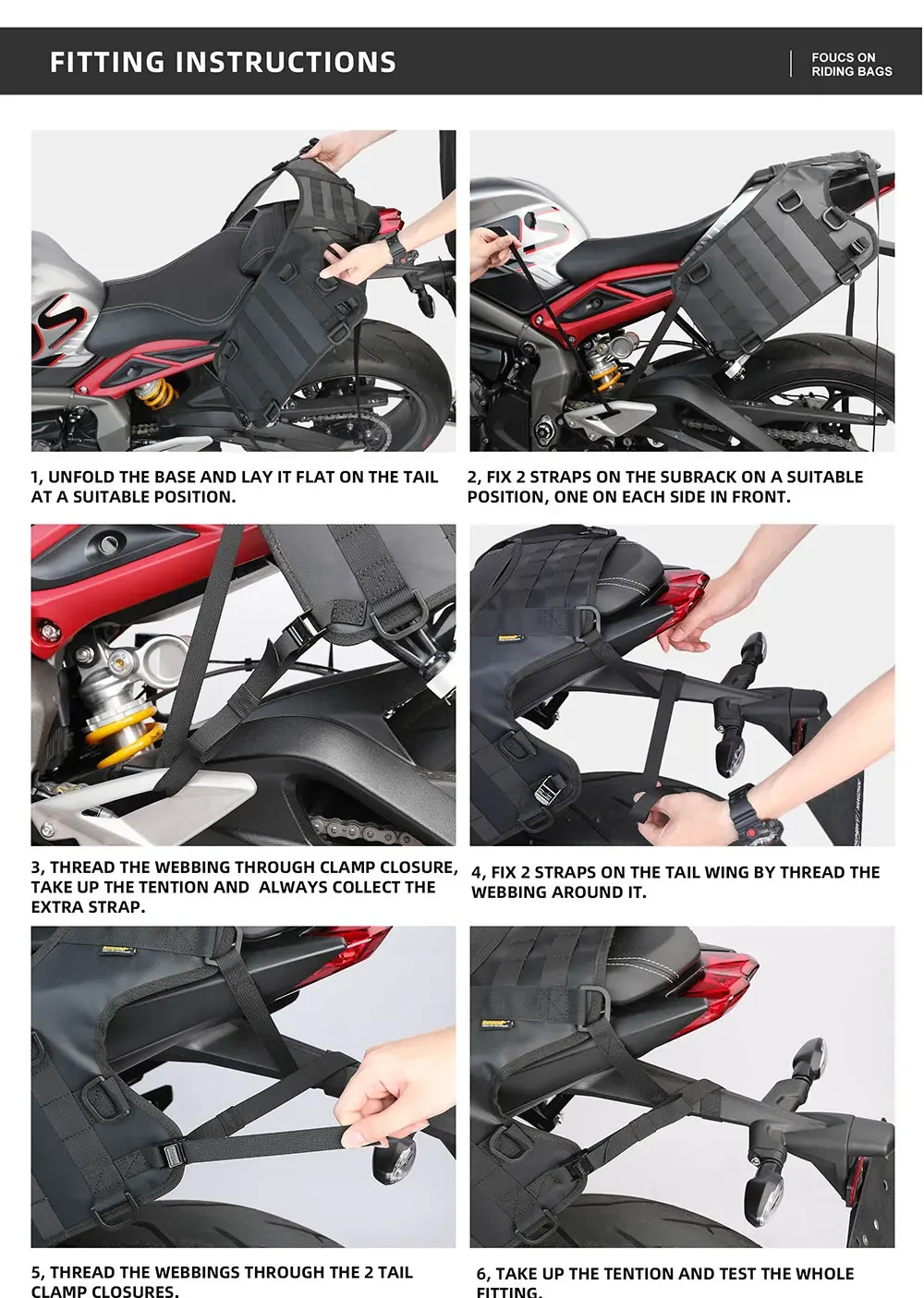 FITTING INSTRUCTIONS

FOUCS ON
RIDING BAGS

1, UNFOLD THE BASE AND LAY IT FLAT ON THE TAIL AT A SUITABLE POSITION.

2, FIX 2 STRAPS ON THE SUBRACK ON A SUITABLE POSITION, ONE ON EACH SIDE IN FRONT.

3, THREAD THE WEBBING THROUGH CLAMP CLOSURE, TAKE UP THE TENTION AND ALWAYS COLLECT THE EXTRA STRAP.

4, FIX 2 STRAPS ON THE TAIL WING BY THREAD THE WEBBING AROUND IT.

5, THREAD THE WEBBINGS THROUGH THE 2 TAIL CLAMP CLOSURES.

6, TAKE UP THE TENTION AND TEST THE WHOLE FITTING.