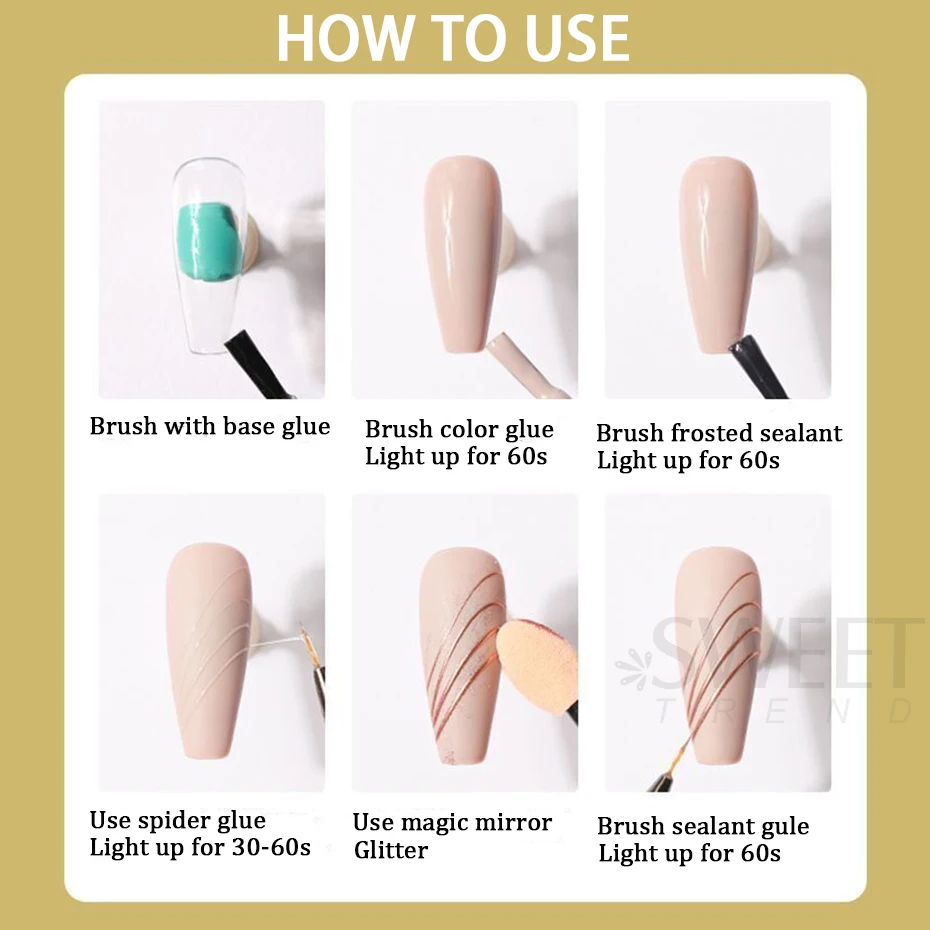 HOW TO USE

Brush with base glue

Brush color glue
Light up for 60s

Brush frosted sealant
Light up for 60s

Use spider glue
Light up for 30-60s

Use magic mirror
Glitter

Brush sealant gule
Light up for 60s

SWEET
TREND