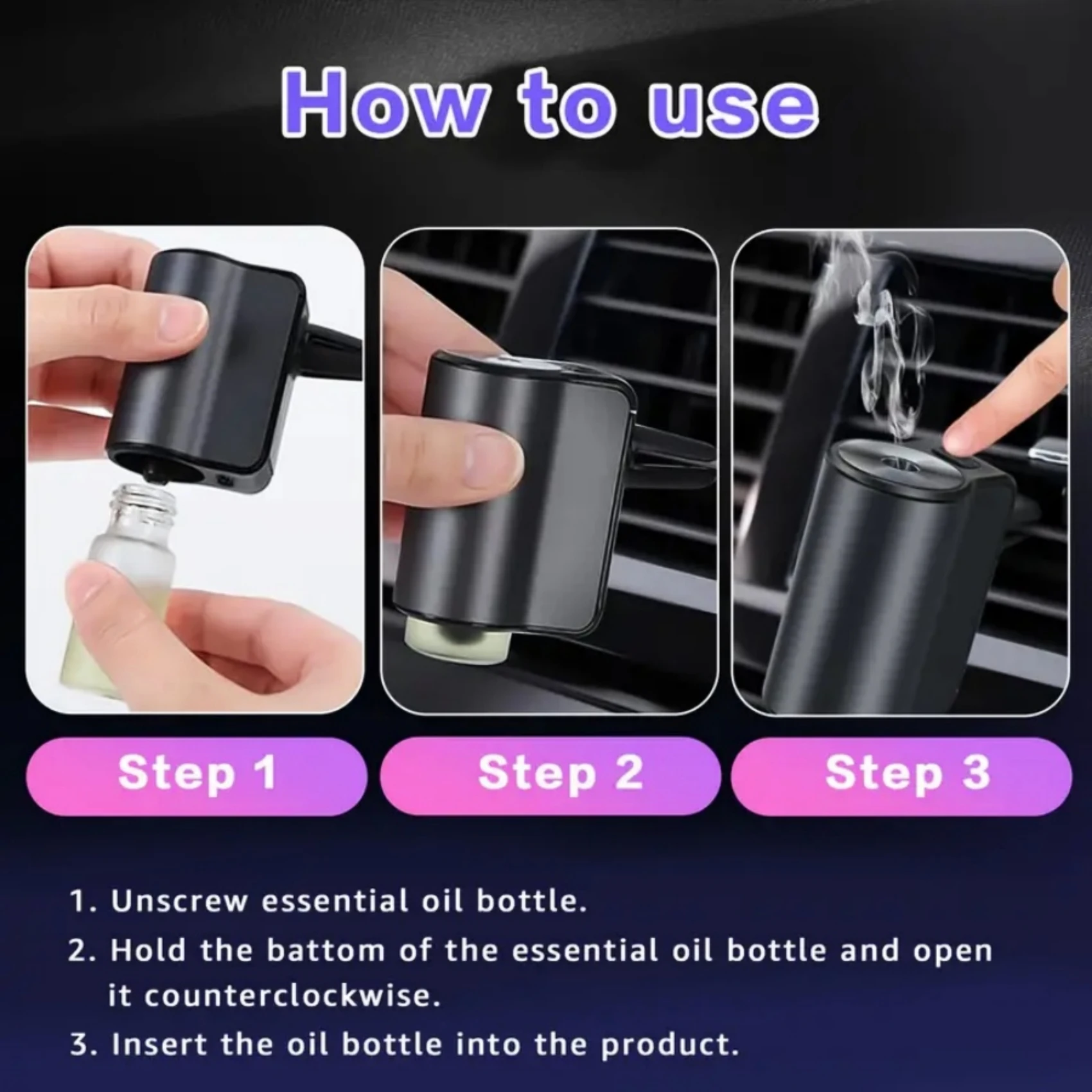 How to use

Step 1

Step 2

Step 3

1. Unscrew essential oil bottle.
2. Hold the battom of the essential oil bottle and open it counterclockwise.
3. Insert the oil bottle into the product.