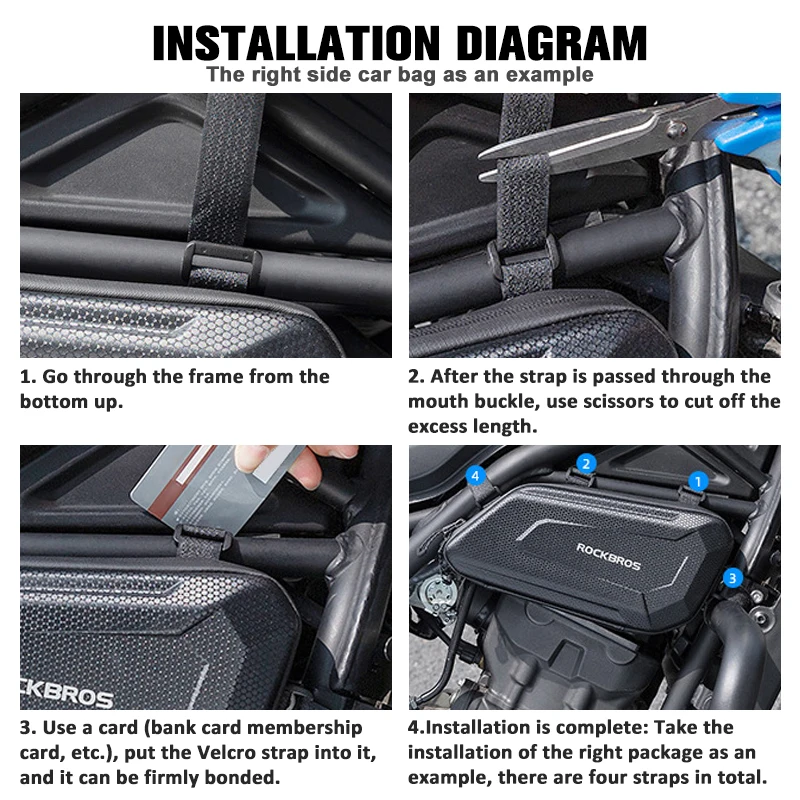 INSTALLATION DIAGRAM
The right side car bag as an example

1. Go through the frame from the bottom up.

2. After the strap is passed through the mouth buckle, use scissors to cut off the excess length.

CKBROS

3. Use a card (bank card membership card, etc.), put the Velcro strap into it, and it can be firmly bonded.

4 2 1 3
ROCKBROS

4.Installation is complete: Take the installation of the right package as an example, there are four straps in total.